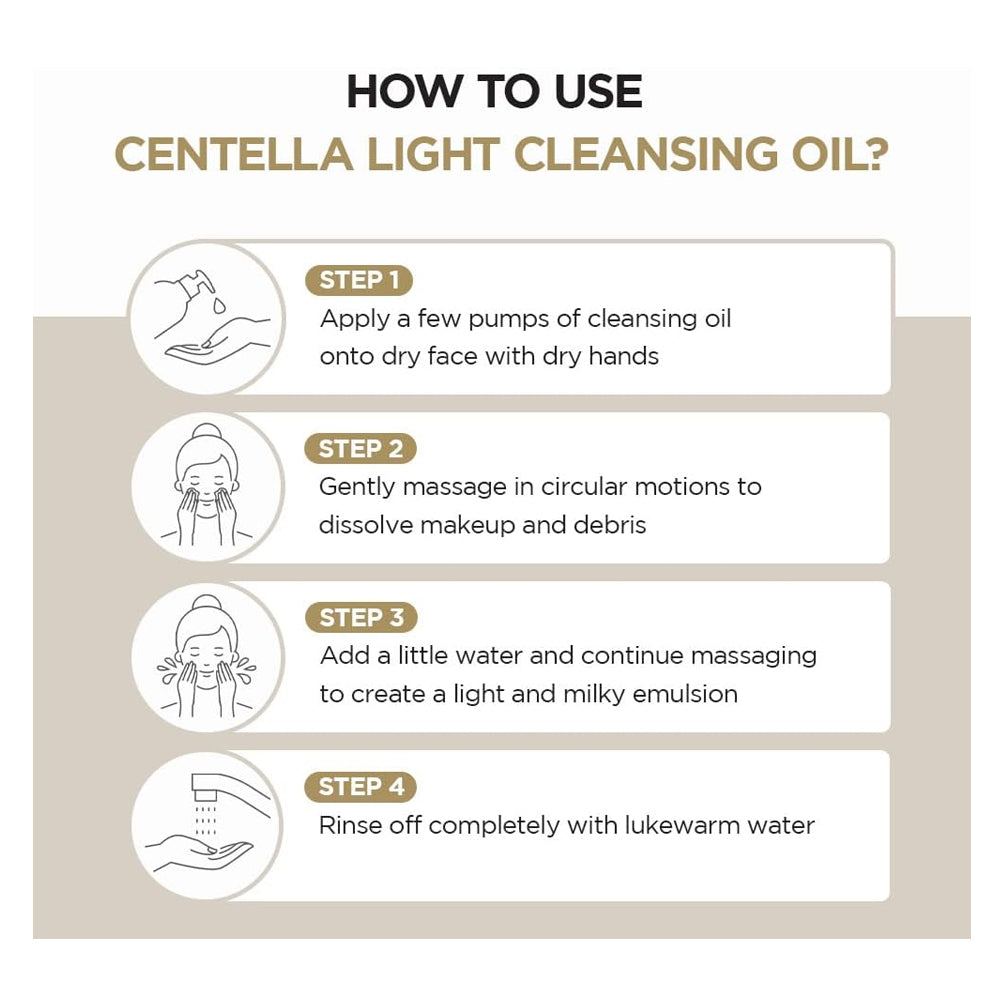 HOW TO USE
CENTELLA LIGHT CLEANSING OIL?

STEP 1
Apply a few pumps of cleansing oil onto dry face with dry hands

STEP 2
Gently massage in circular motions to dissolve makeup and debris

STEP 3
Add a little water and continue massaging to create a light and milky emulsion

STEP 4
Rinse off completely with lukewarm water