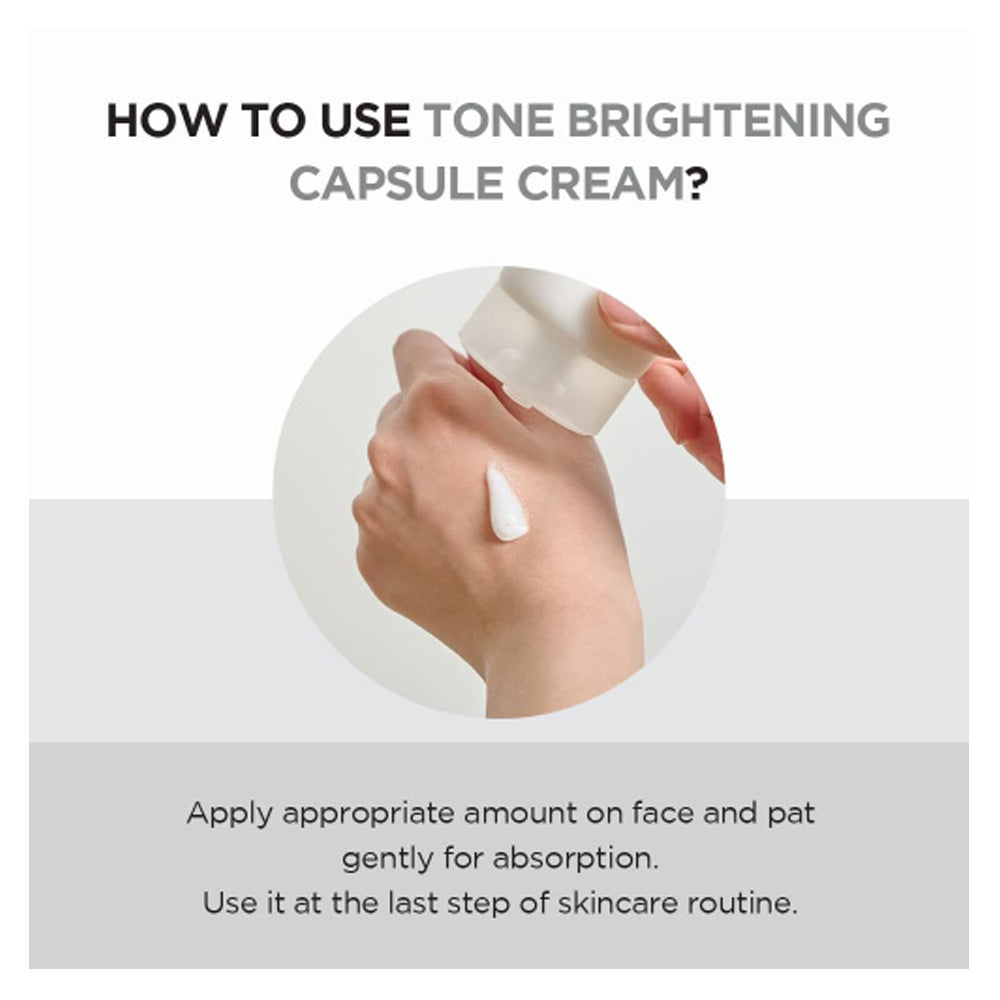 HOW TO USE TONE BRIGHTENING CAPSULE CREAM?

Apply appropriate amount on face and pat gently for absorption.
Use it at the last step of skincare routine.