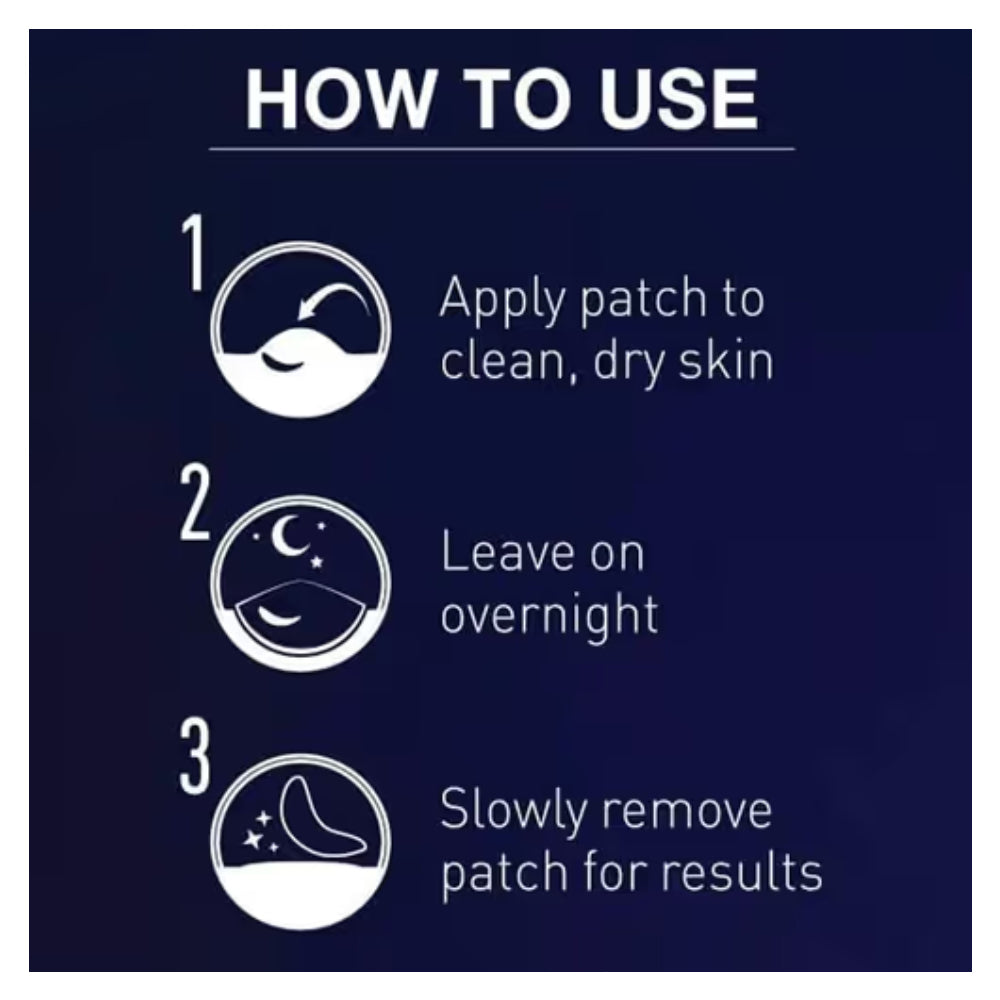 HOW TO USE

1 Apply patch to clean, dry skin

2 Leave on overnight

3 Slowly remove patch for results