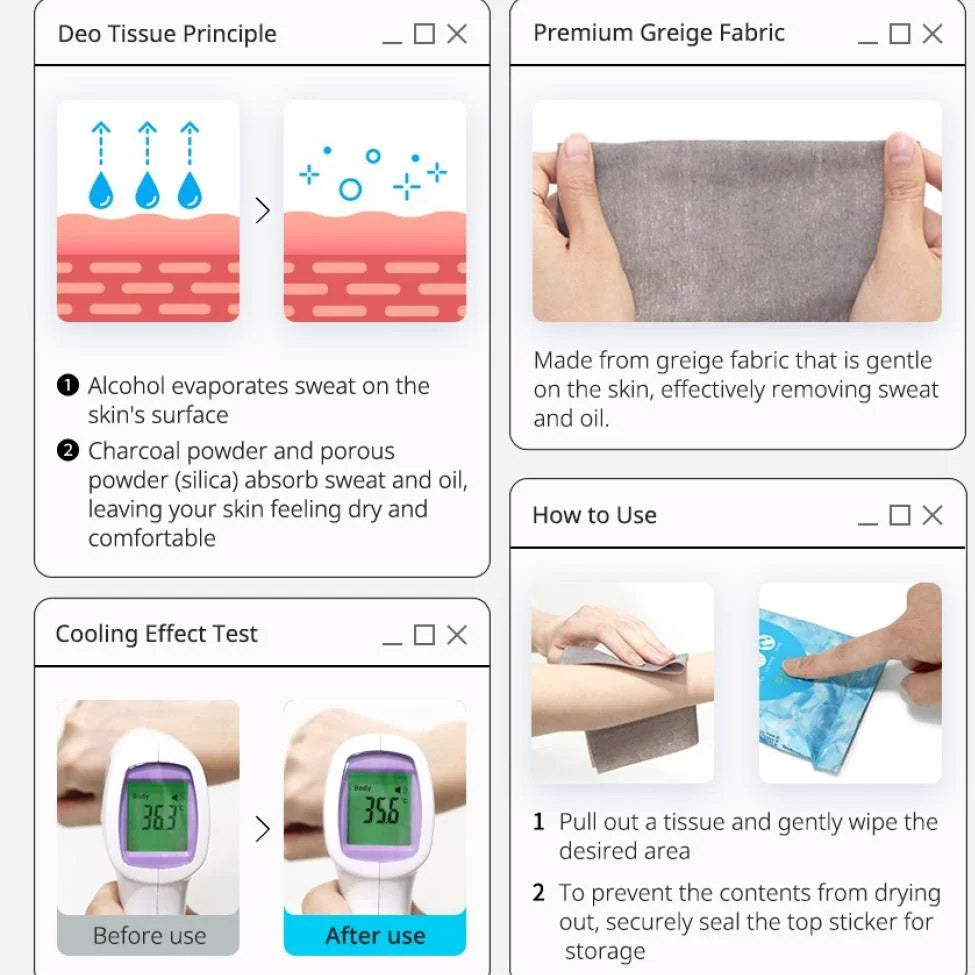 Deo Tissue Principle

❶ Alcohol evaporates sweat on the skin's surface

❷ Charcoal powder and porous powder (silica) absorb sweat and oil, leaving your skin feeling dry and comfortable

Cooling Effect Test

Body 36.3 °C

Body 35.6 °C

Before use

After use

Premium Greige Fabric

Made from greige fabric that is gentle on the skin, effectively removing sweat and oil.

How to Use

1 Pull out a tissue and gently wipe the desired area

2 To prevent the contents from drying out, securely seal the top sticker for storage