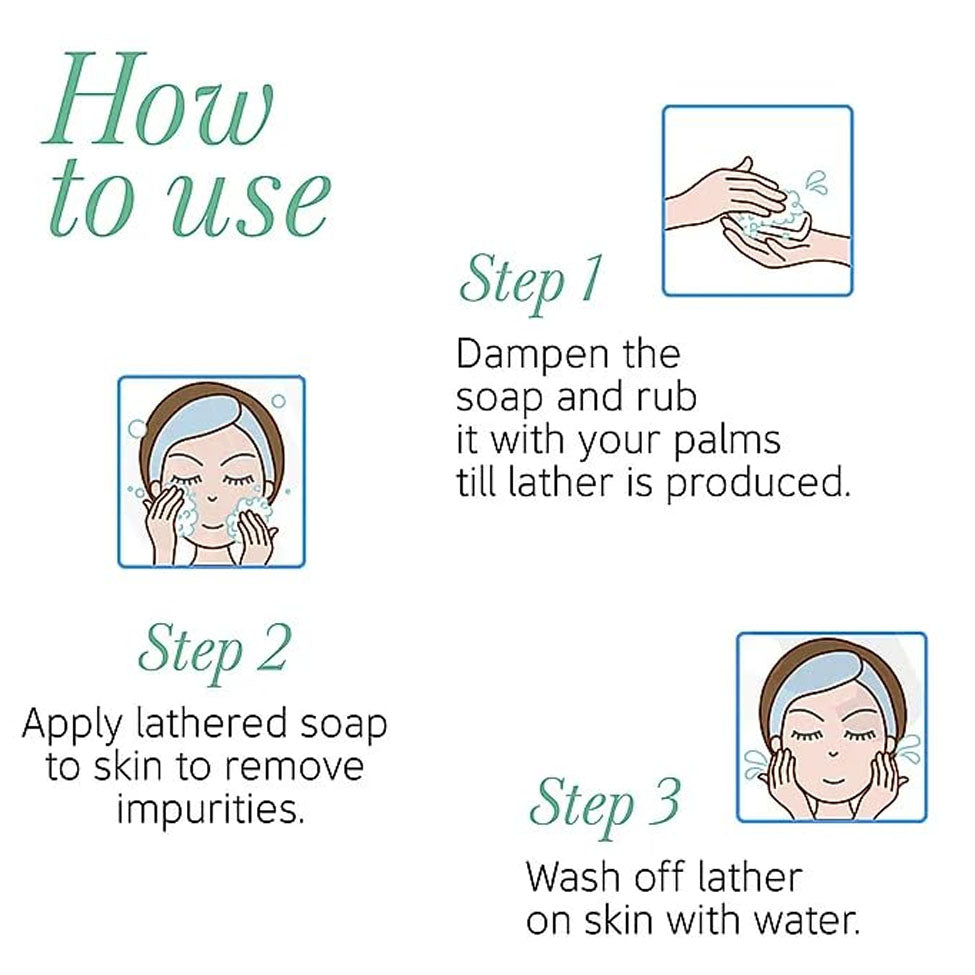 How to use

Step 1

Dampen the soap and rub it with your palms till lather is produced.

Step 2

Apply lathered soap to skin to remove impurities.

Step 3

Wash off lather on skin with water.