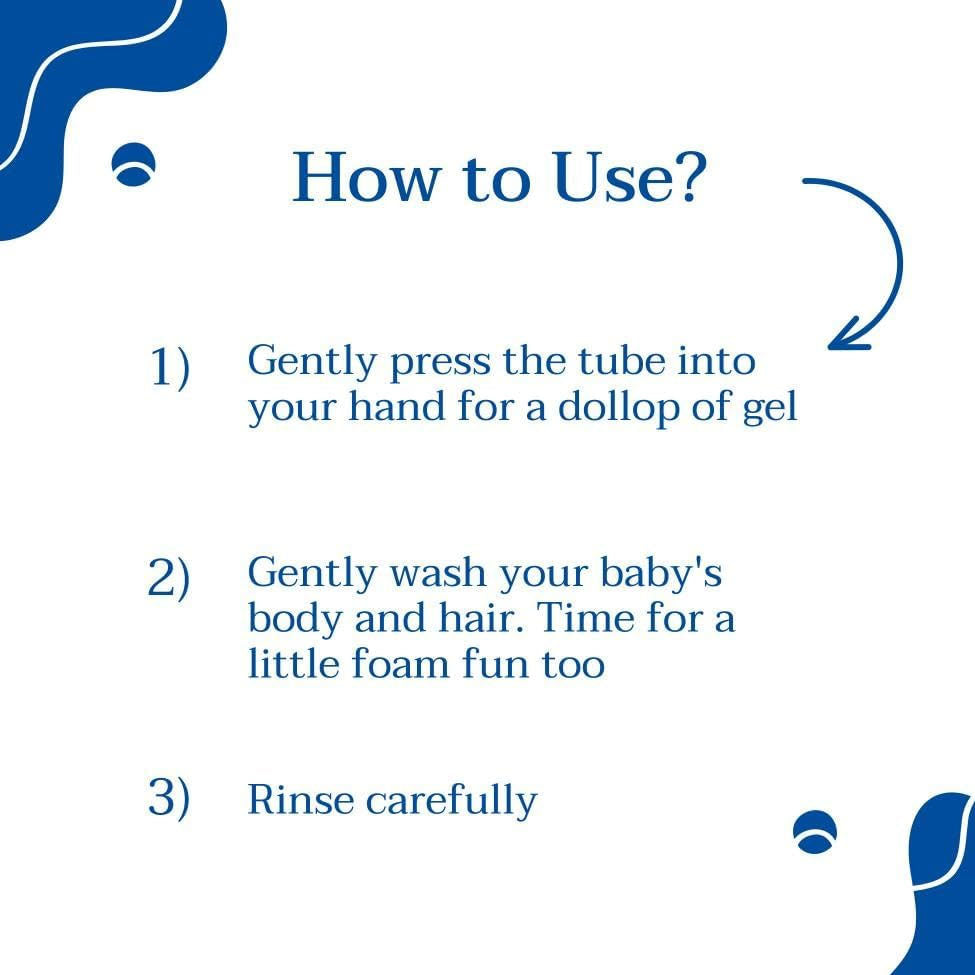 How to Use?

1) Gently press the tube into your hand for a dollop of gel

2) Gently wash your baby's body and hair. Time for a little foam fun too

3) Rinse carefully