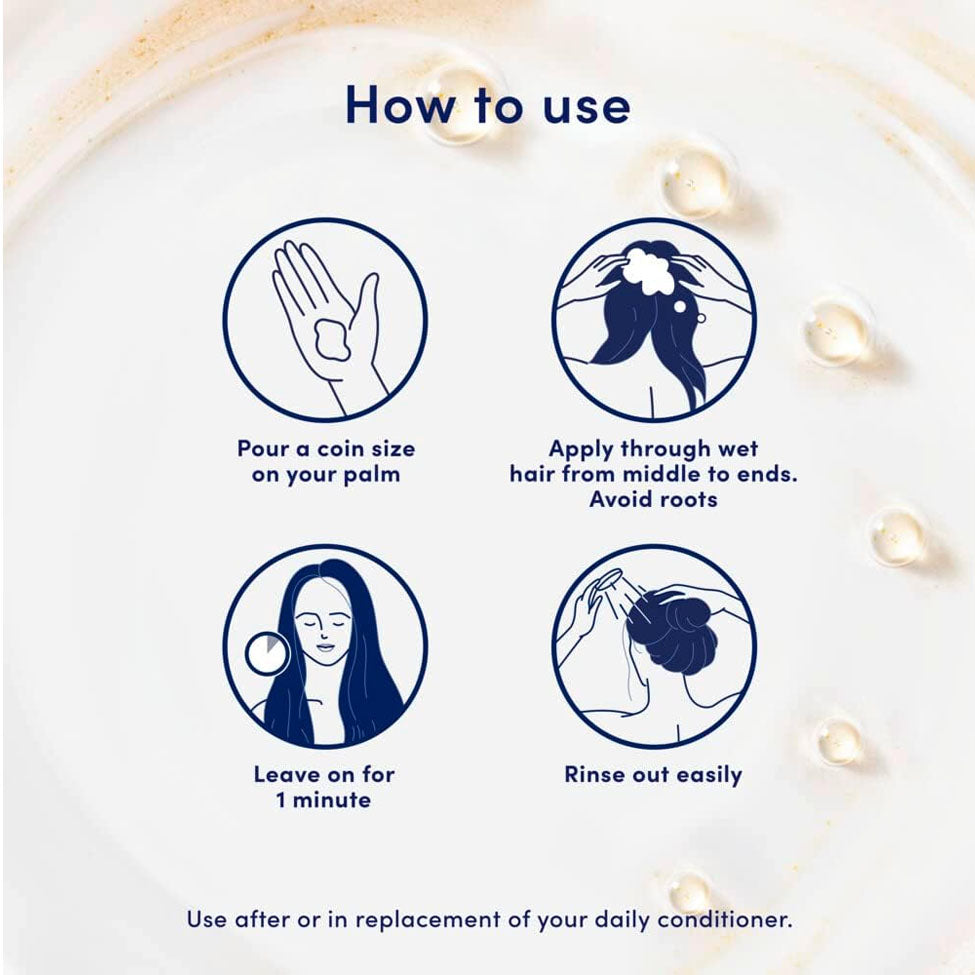 How to use

Pour a coin size on your palm

Apply through wet hair from middle to ends. Avoid roots

Leave on for 1 minute

Rinse out easily

Use after or in replacement of your daily conditioner.