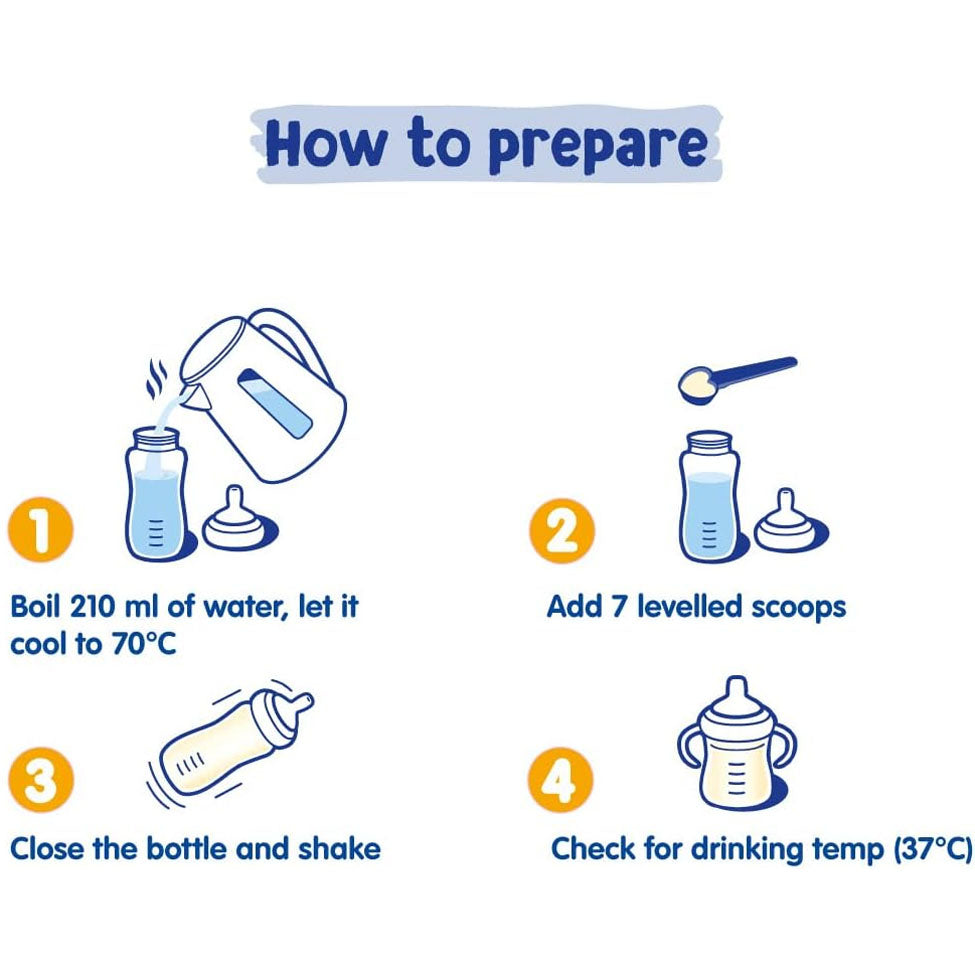 How to prepare

1

Boil 210 ml of water, let it cool to 70°C

2

Add 7 levelled scoops

3

Close the bottle and shake

4

Check for drinking temp (37°C)