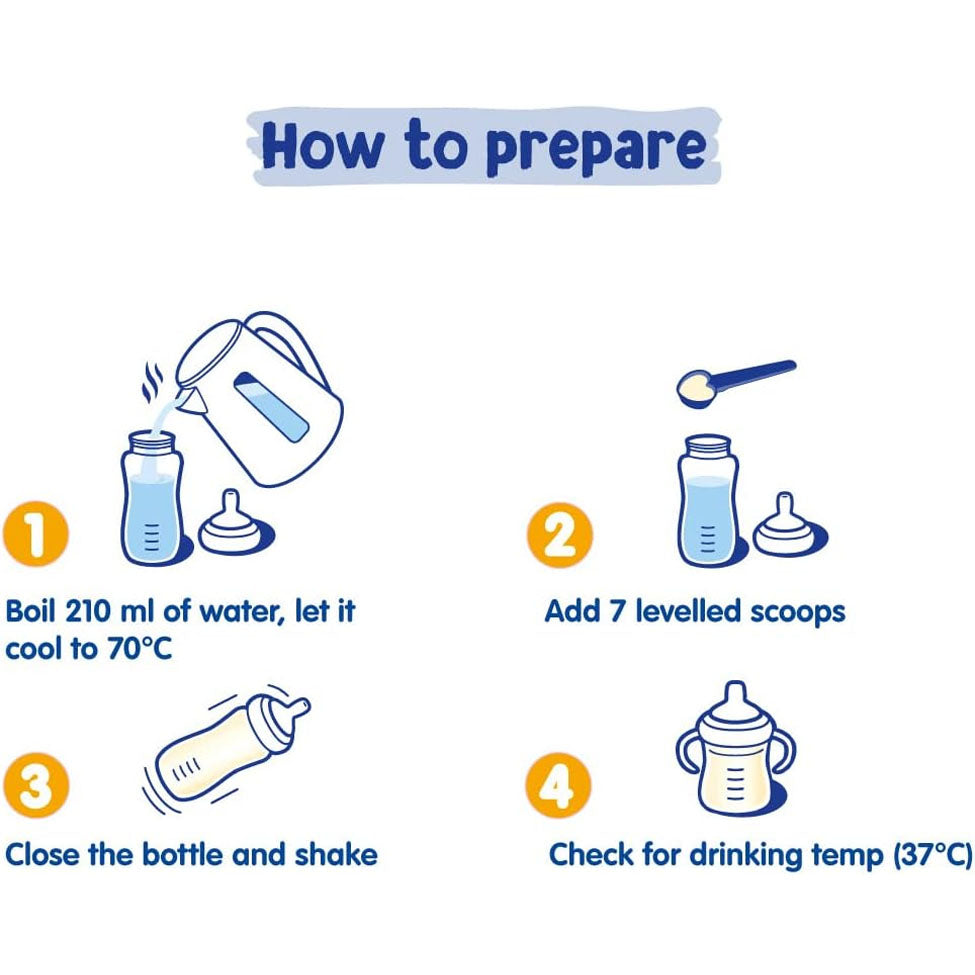 How to prepare

1

Boil 210 ml of water, let it cool to 70°C

2

Add 7 levelled scoops

3

Close the bottle and shake

4

Check for drinking temp (37°C)