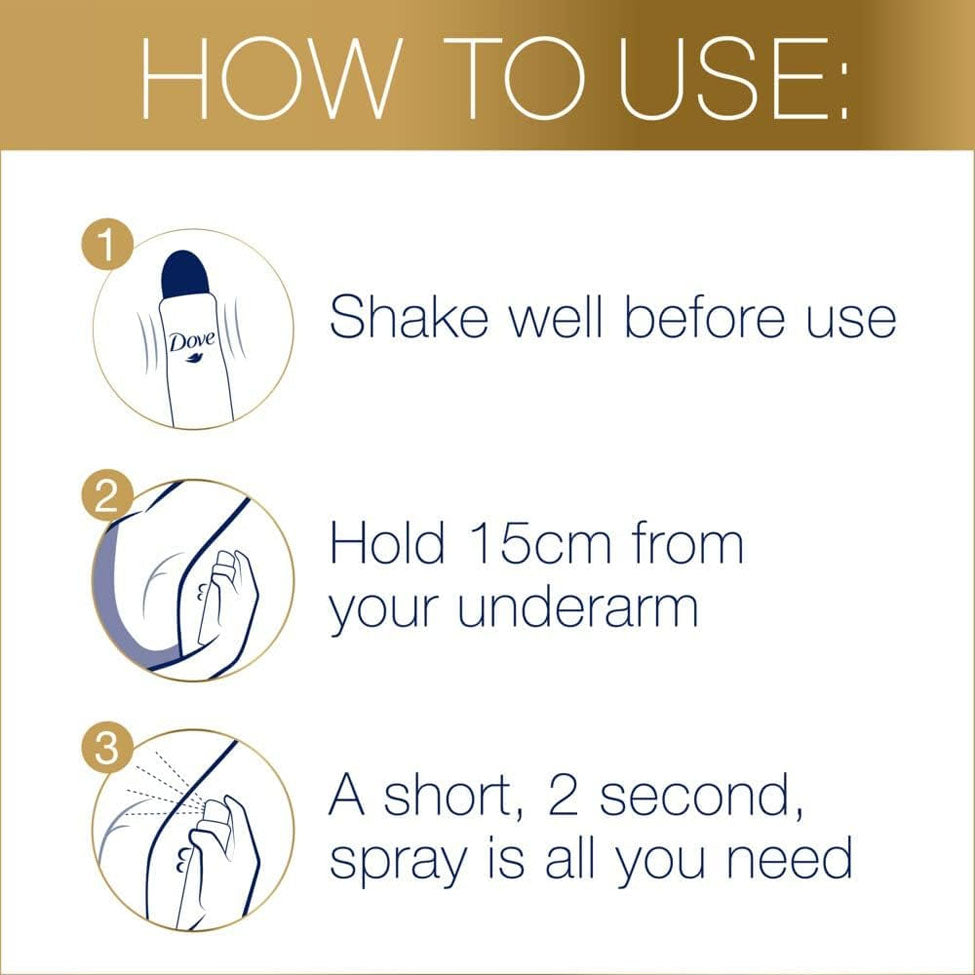 HOW TO USE:

1
Dove
Shake well before use

2
Hold 15cm from your underarm

3
A short, 2 second, spray is all you need