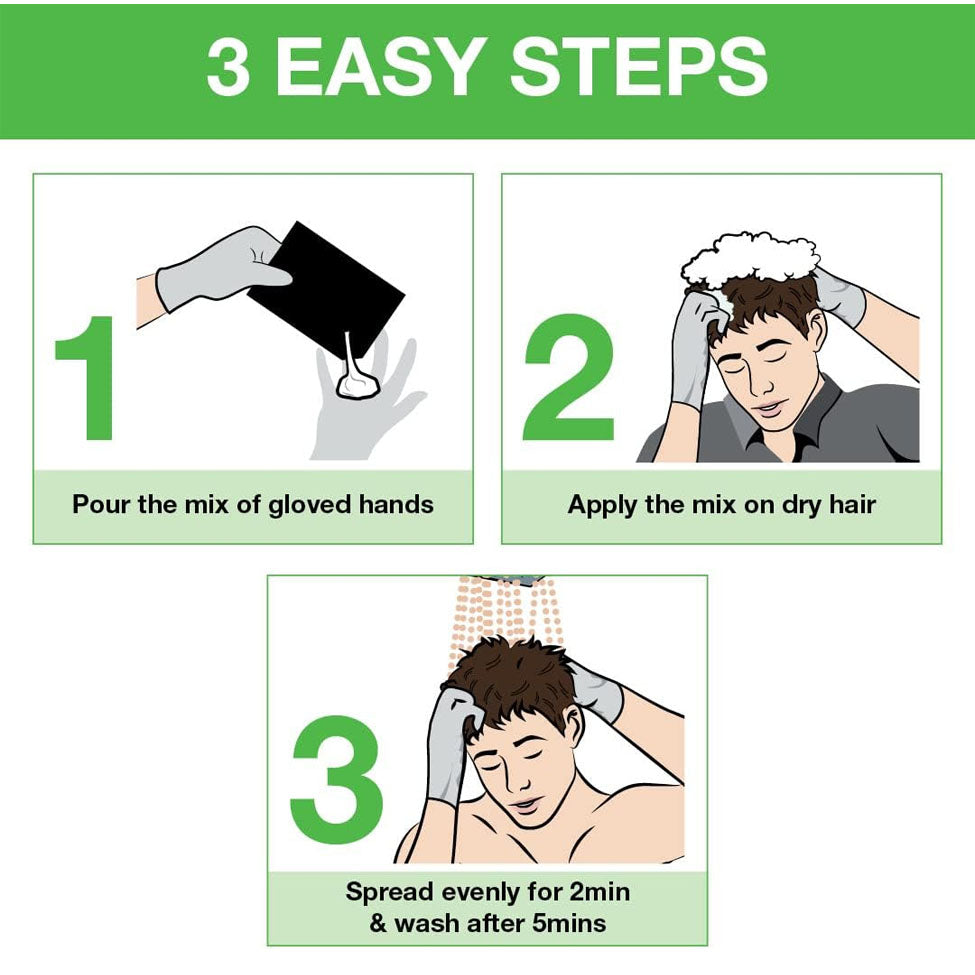 3 EASY STEPS

1

Pour the mix of gloved hands

2

Apply the mix on dry hair

3

Spread evenly for 2min
& wash after 5mins