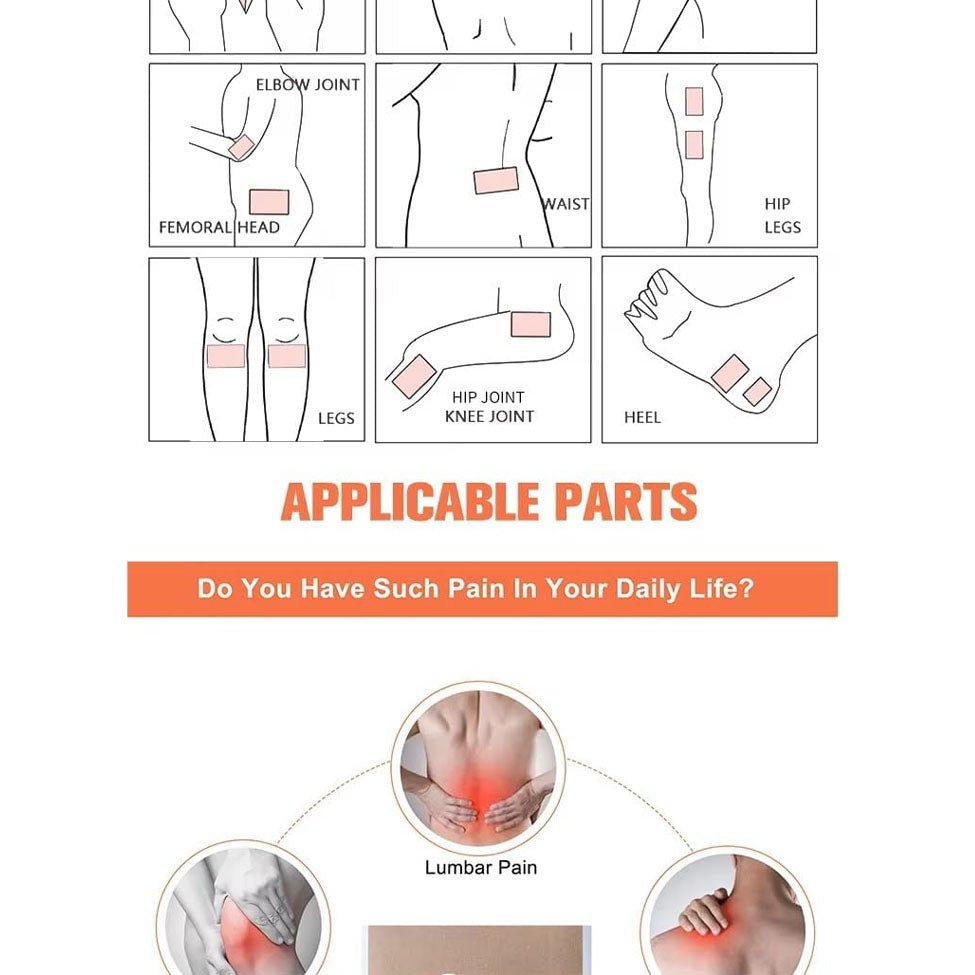 ELBOW JOINT

FEMORAL HEAD

WAIST

HIP
LEGS

LEGS

HIP JOINT
KNEE JOINT

HEEL

APPLICABLE PARTS

Do You Have Such Pain In Your Daily Life?

Lumbar Pain