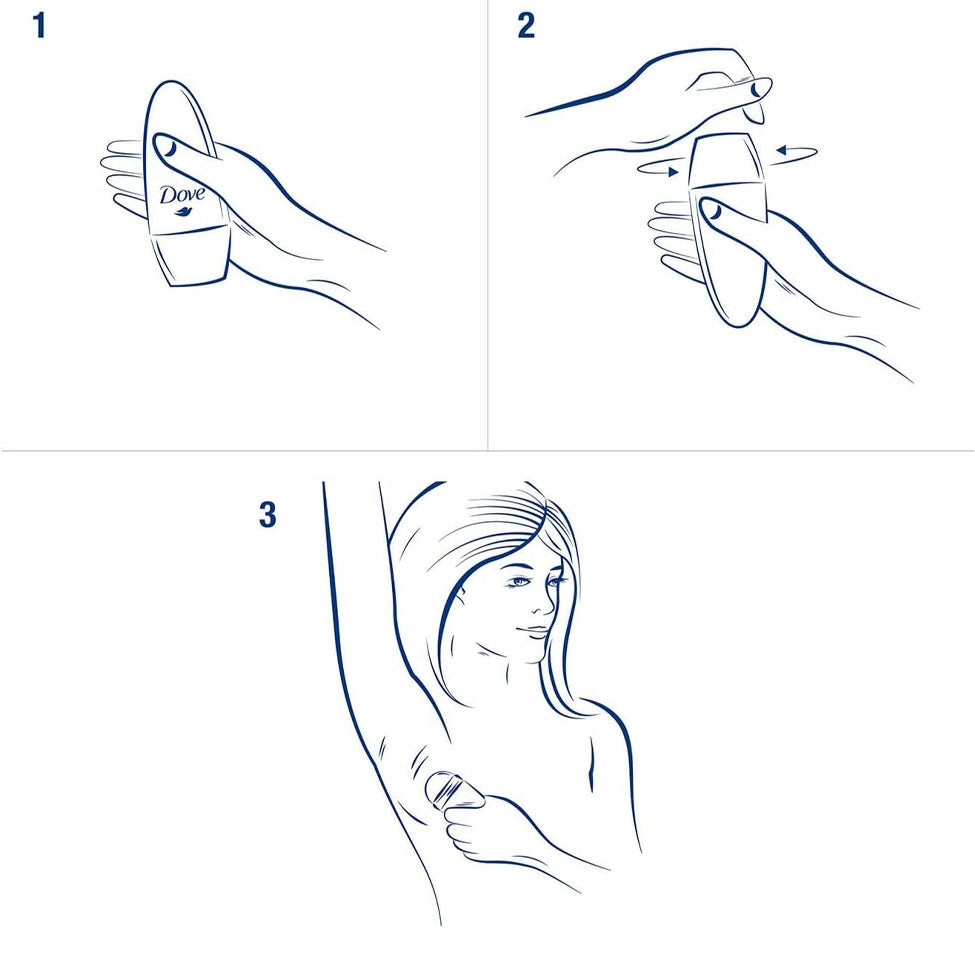 1

Dove

2

3