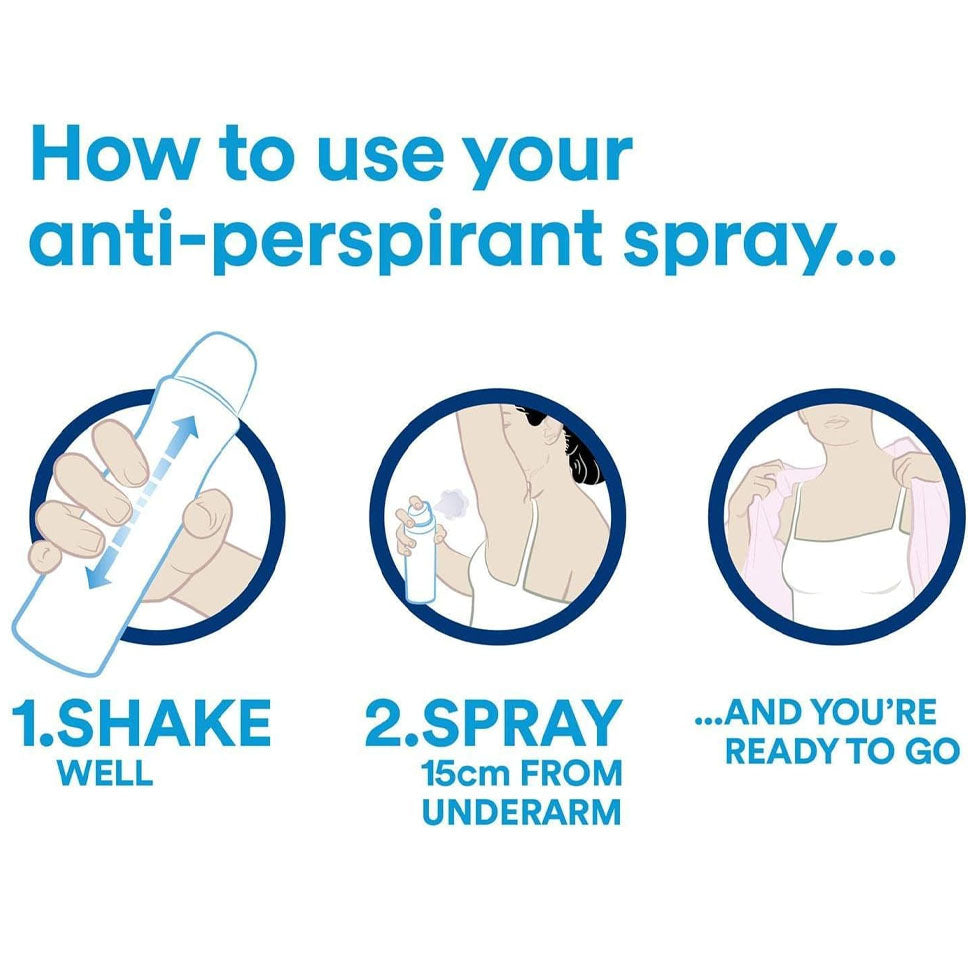 How to use your anti-perspirant spray...

1.SHAKE
WELL

2.SPRAY
15cm FROM UNDERARM

...AND YOU'RE READY TO GO