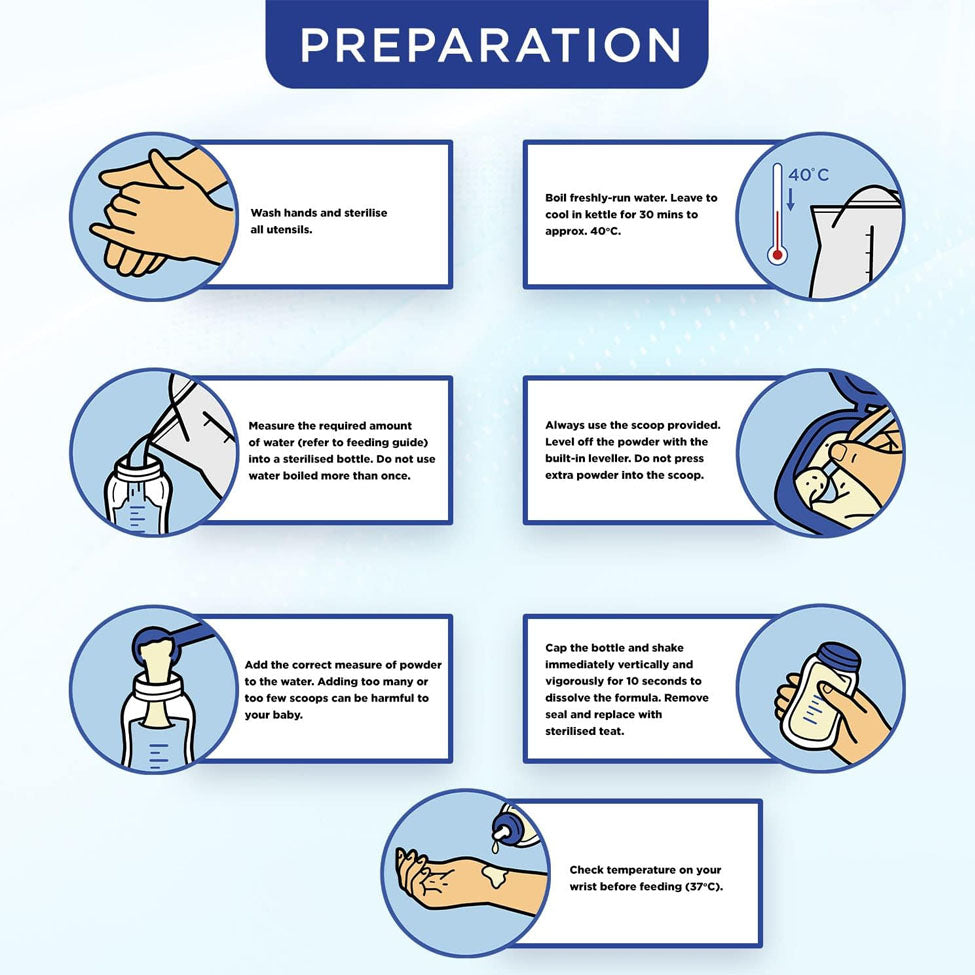 PREPARATION

Wash hands and sterilise all utensils.

Boil freshly-run water. Leave to cool in kettle for 30 mins to approx. 40°C.

40°C

Measure the required amount of water (refer to feeding guide) into a sterilised bottle. Do not use water boiled more than once.

Always use the scoop provided. Level off the powder with the built-in leveller. Do not press extra powder into the scoop.

Add the correct measure of powder to the water. Adding too many or too few scoops can be harmful to your baby.

Cap the bottle and shake immediately vertically and vigorously for 10 seconds to dissolve the formula. Remove seal and replace with sterilised teat.

Check temperature on your wrist before feeding (37°C).