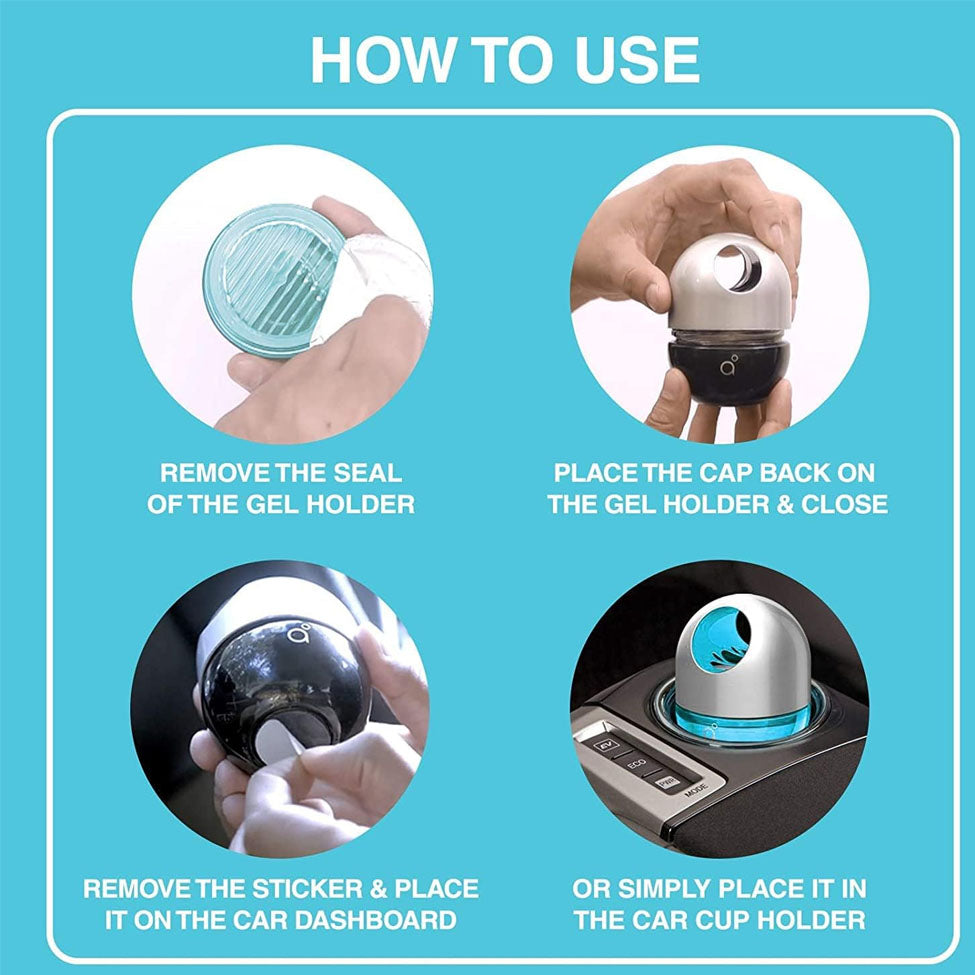 HOW TO USE

REMOVE THE SEAL OF THE GEL HOLDER

PLACE THE CAP BACK ON THE GEL HOLDER & CLOSE

REMOVE THE STICKER & PLACE IT ON THE CAR DASHBOARD

OR SIMPLY PLACE IT IN THE CAR CUP HOLDER

EV

ECO

PWR

MODE