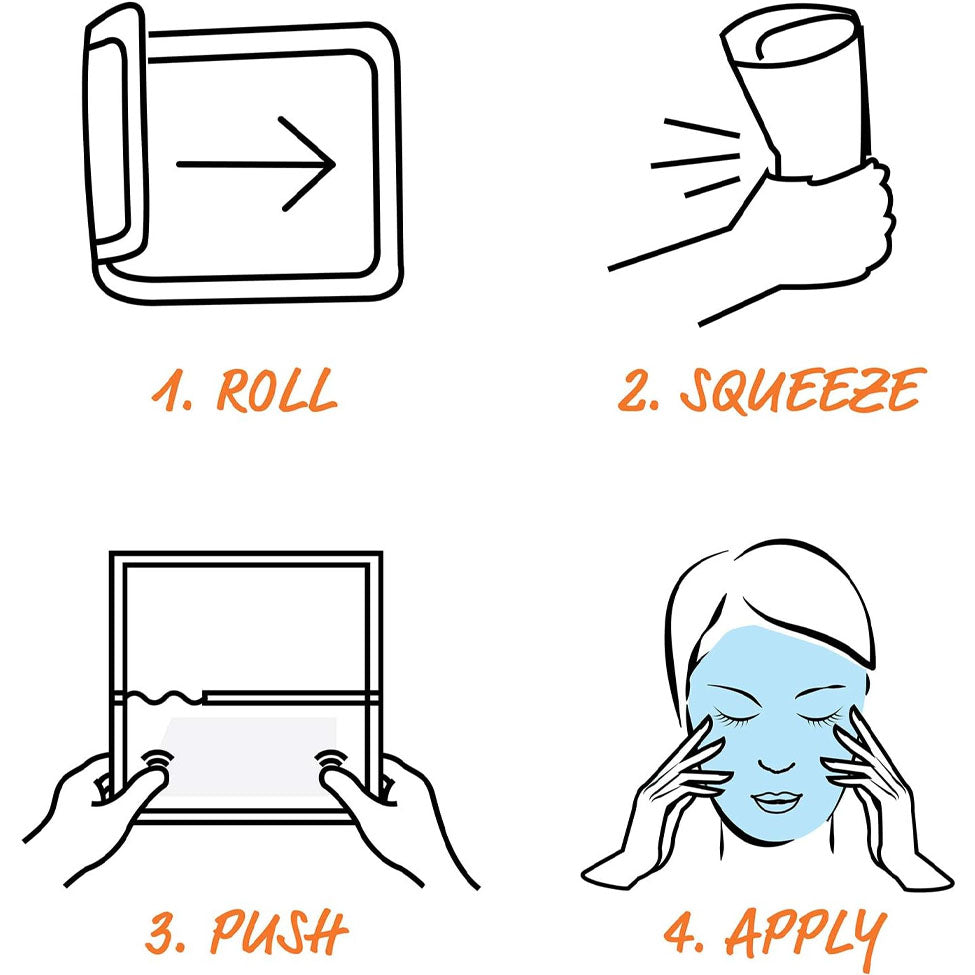 1. ROLL

2. SQUEEZE

3. PUSH

4. APPLY