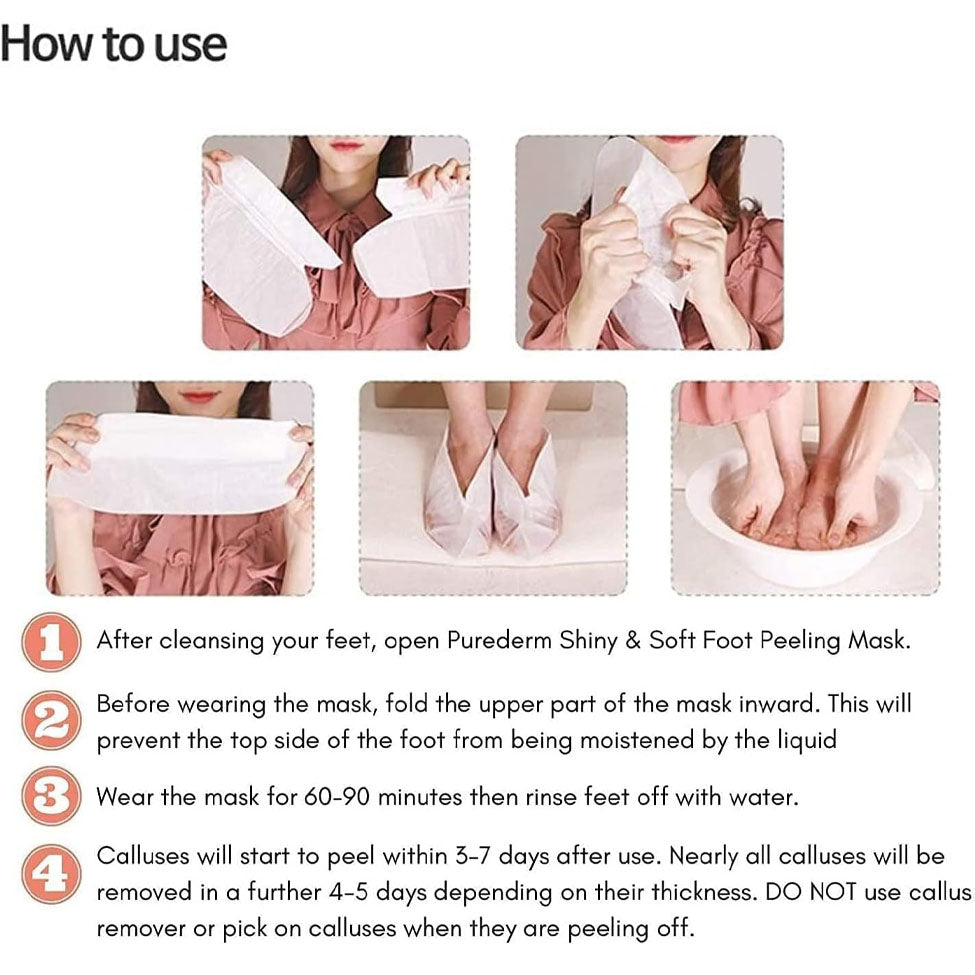 How to use

1 After cleansing your feet, open Purederm Shiny & Soft Foot Peeling Mask.

2 Before wearing the mask, fold the upper part of the mask inward. This will prevent the top side of the foot from being moistened by the liquid

3 Wear the mask for 60-90 minutes then rinse feet off with water.

4 Calluses will start to peel within 3-7 days after use. Nearly all calluses will be removed in a further 4-5 days depending on their thickness. DO NOT use callus remover or pick on calluses when they are peeling off.