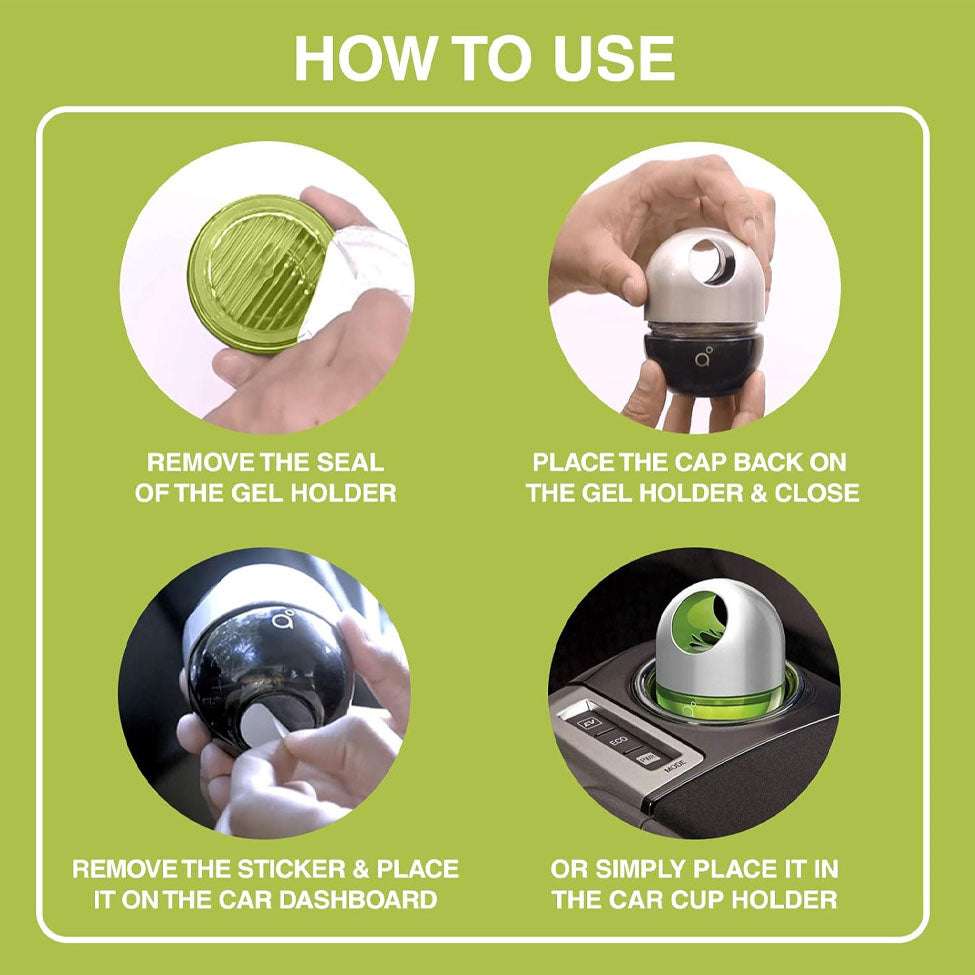 HOW TO USE

REMOVE THE SEAL OF THE GEL HOLDER

PLACE THE CAP BACK ON THE GEL HOLDER & CLOSE

REMOVE THE STICKER & PLACE IT ON THE CAR DASHBOARD

OR SIMPLY PLACE IT IN THE CAR CUP HOLDER

EV

ECO

PWR

MODE