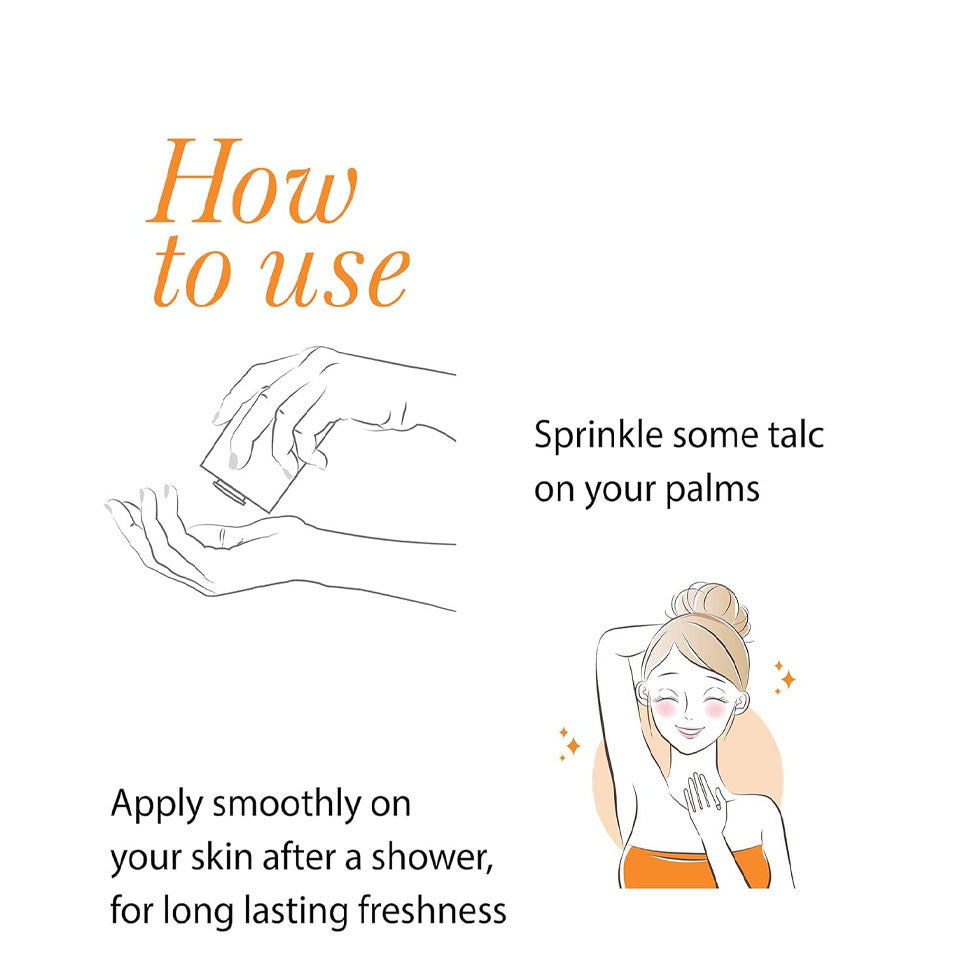 How to use

Sprinkle some talc on your palms

Apply smoothly on your skin after a shower, for long lasting freshness