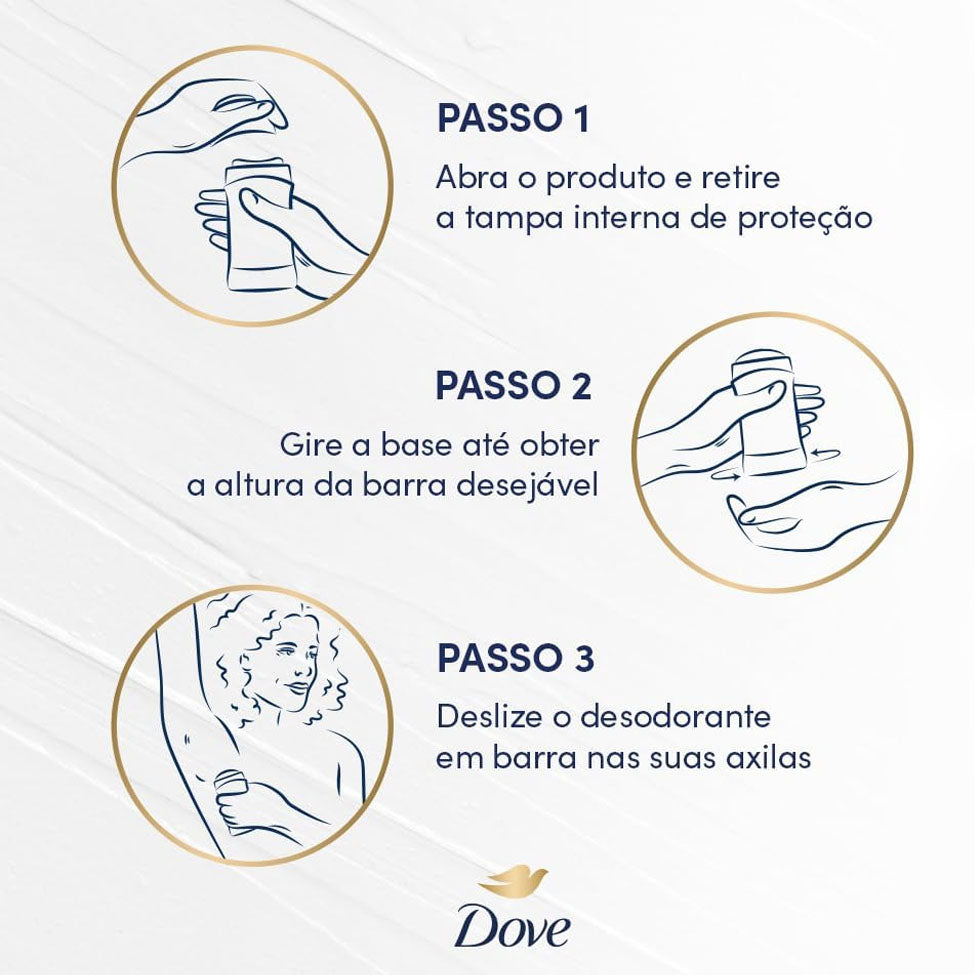 PASSO 1
Abra o produto e retire a tampa interna de proteção

PASSO 2
Gire a base até obter a altura da barra desejável

PASSO 3
Deslize o desodorante em barra nas suas axilas

Dove