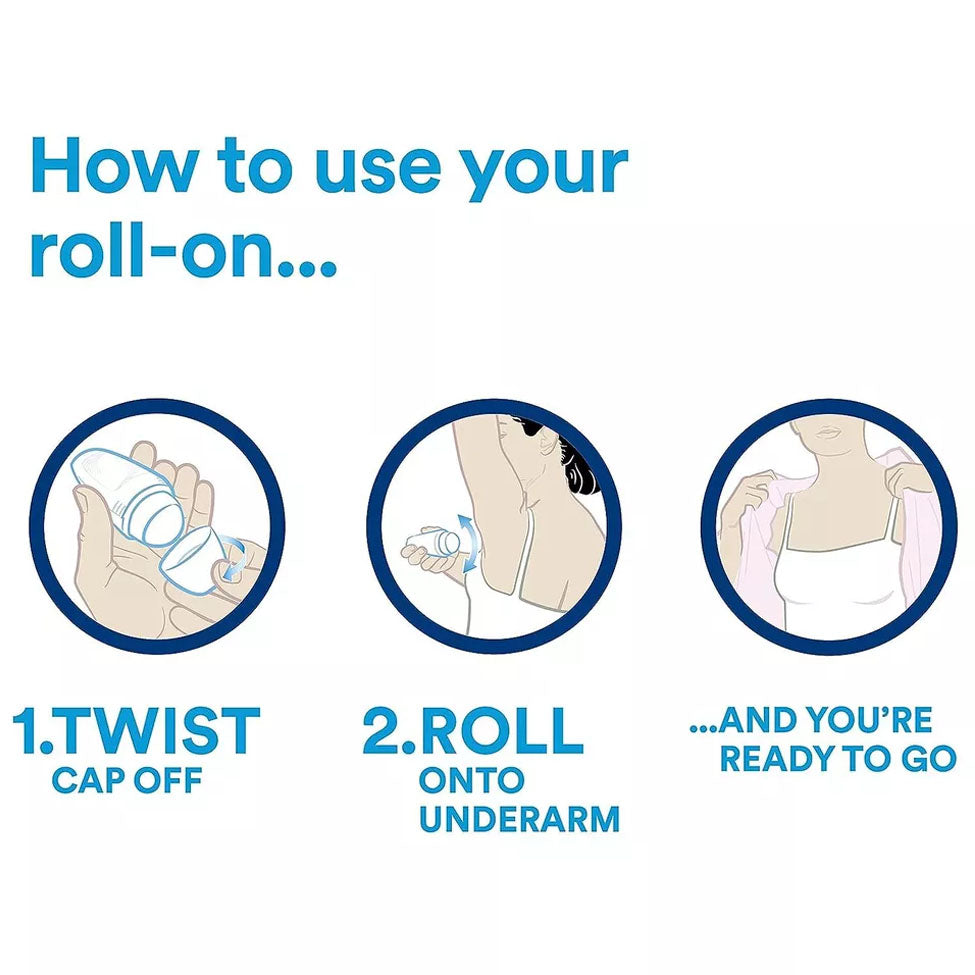 How to use your roll-on...

1.TWIST
CAP OFF

2.ROLL
ONTO
UNDERARM

...AND YOU'RE
READY TO GO