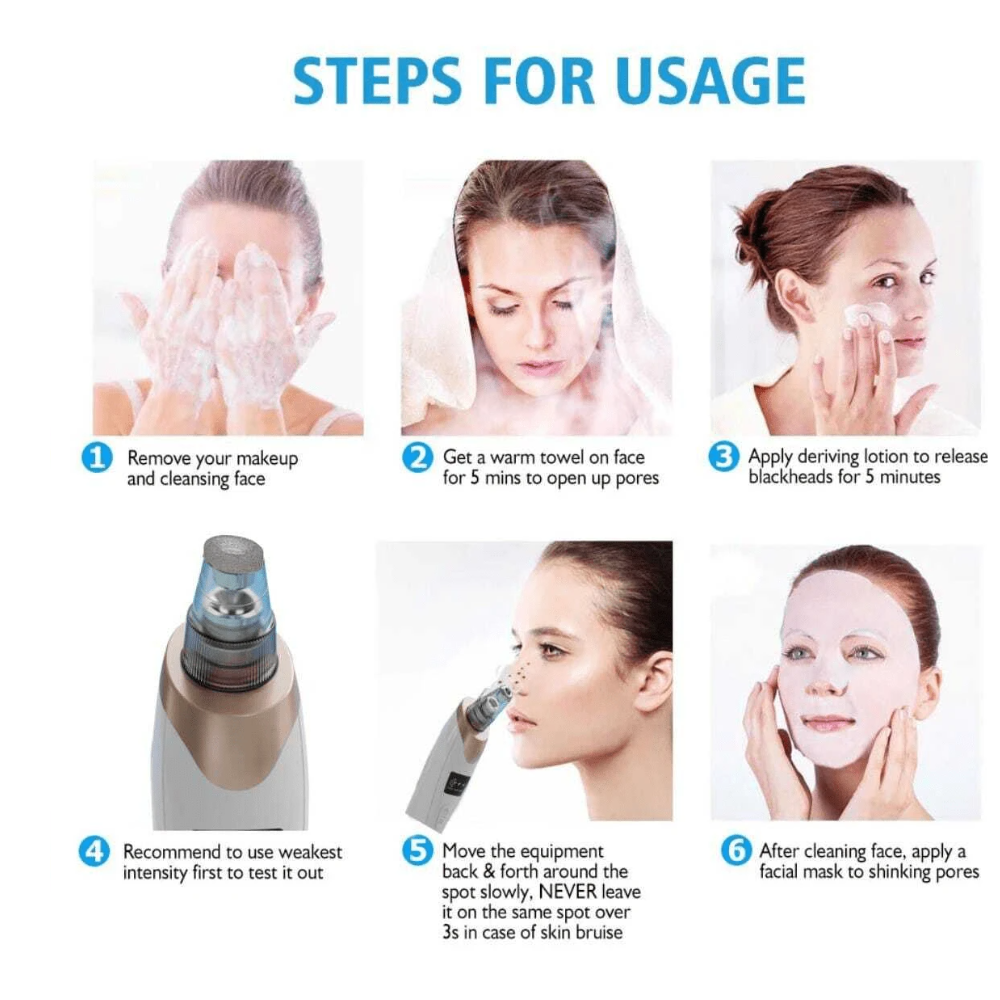 STEPS FOR USAGE

1 Remove your makeup and cleansing face

2 Get a warm towel on face for 5 mins to open up pores

3 Apply deriving lotion to release blackheads for 5 minutes

4 Recommend to use weakest intensity first to test it out

5 Move the equipment back & forth around the spot slowly, NEVER leave it on the same spot over 3s in case of skin bruise

6 After cleaning face, apply a facial mask to shinking pores