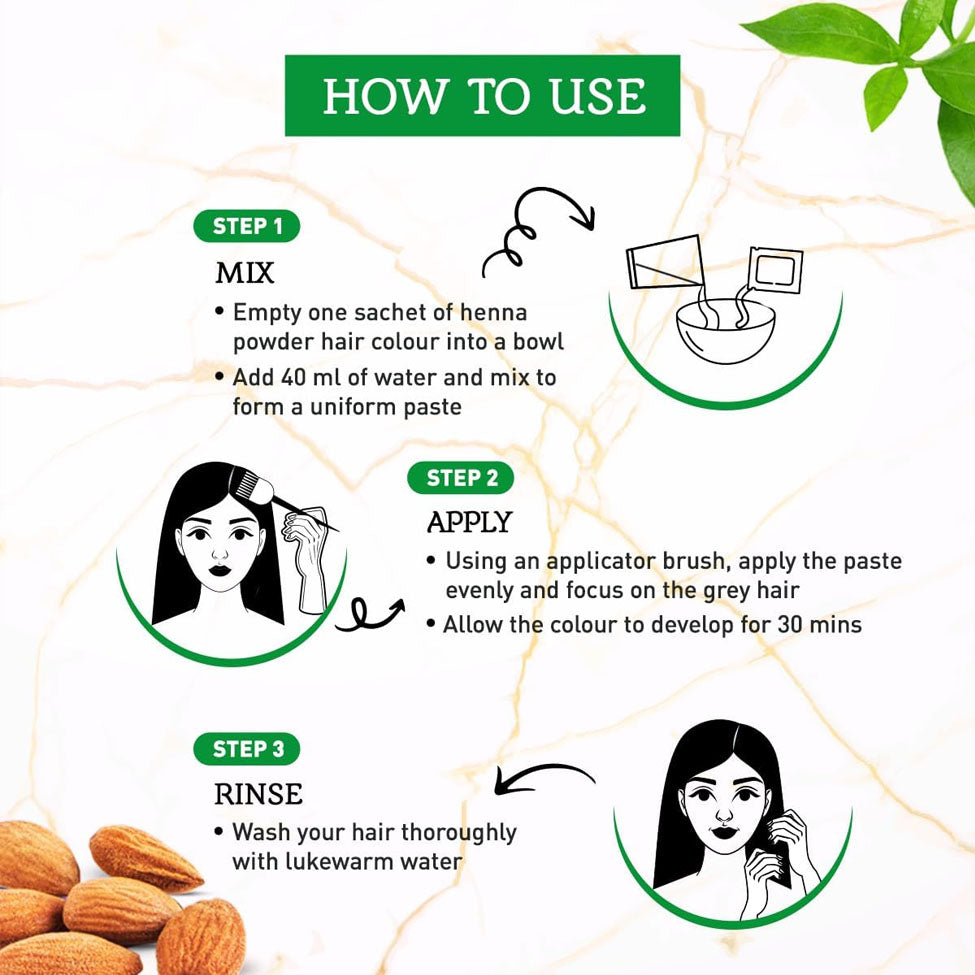 HOW TO USE

STEP 1

MIX

• Empty one sachet of henna powder hair colour into a bowl

• Add 40 ml of water and mix to form a uniform paste

STEP 2

APPLY

• Using an applicator brush, apply the paste evenly and focus on the grey hair

• Allow the colour to develop for 30 mins

STEP 3

RINSE

• Wash your hair thoroughly with lukewarm water