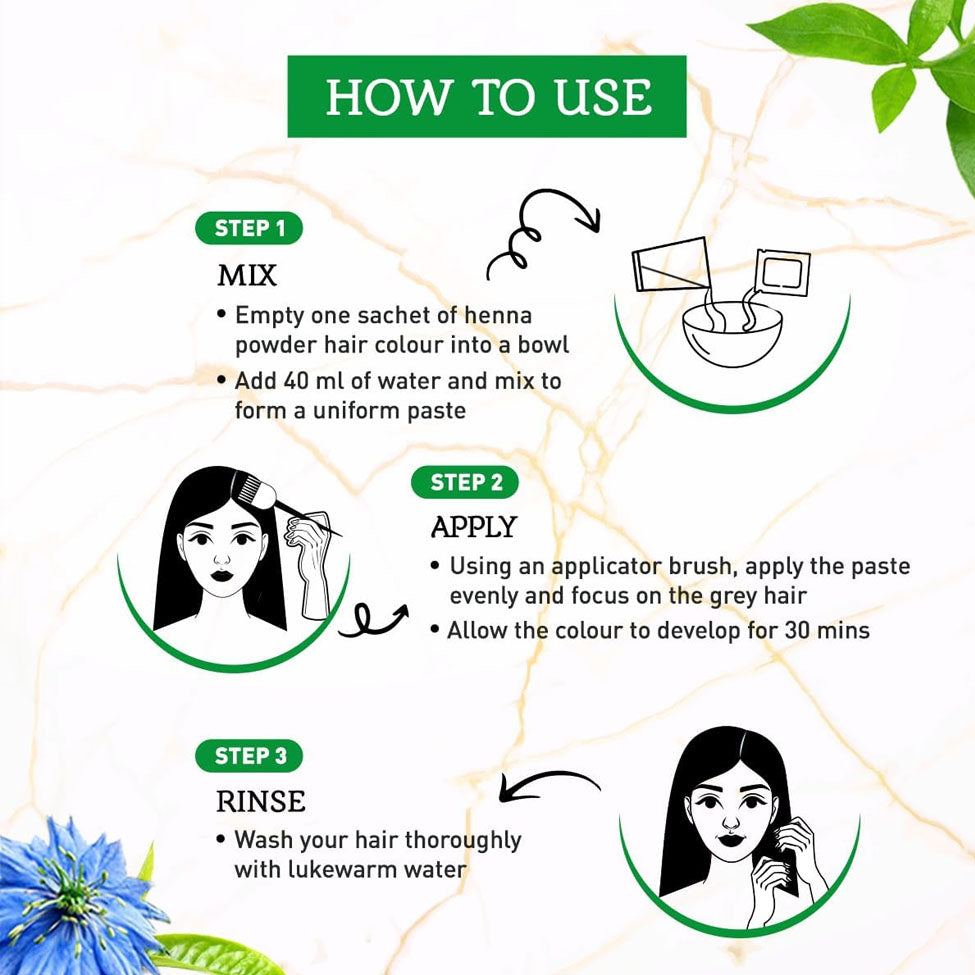 HOW TO USE

STEP 1

MIX

• Empty one sachet of henna powder hair colour into a bowl

• Add 40 ml of water and mix to form a uniform paste

STEP 2

APPLY

• Using an applicator brush, apply the paste evenly and focus on the grey hair

• Allow the colour to develop for 30 mins

STEP 3

RINSE

• Wash your hair thoroughly with lukewarm water