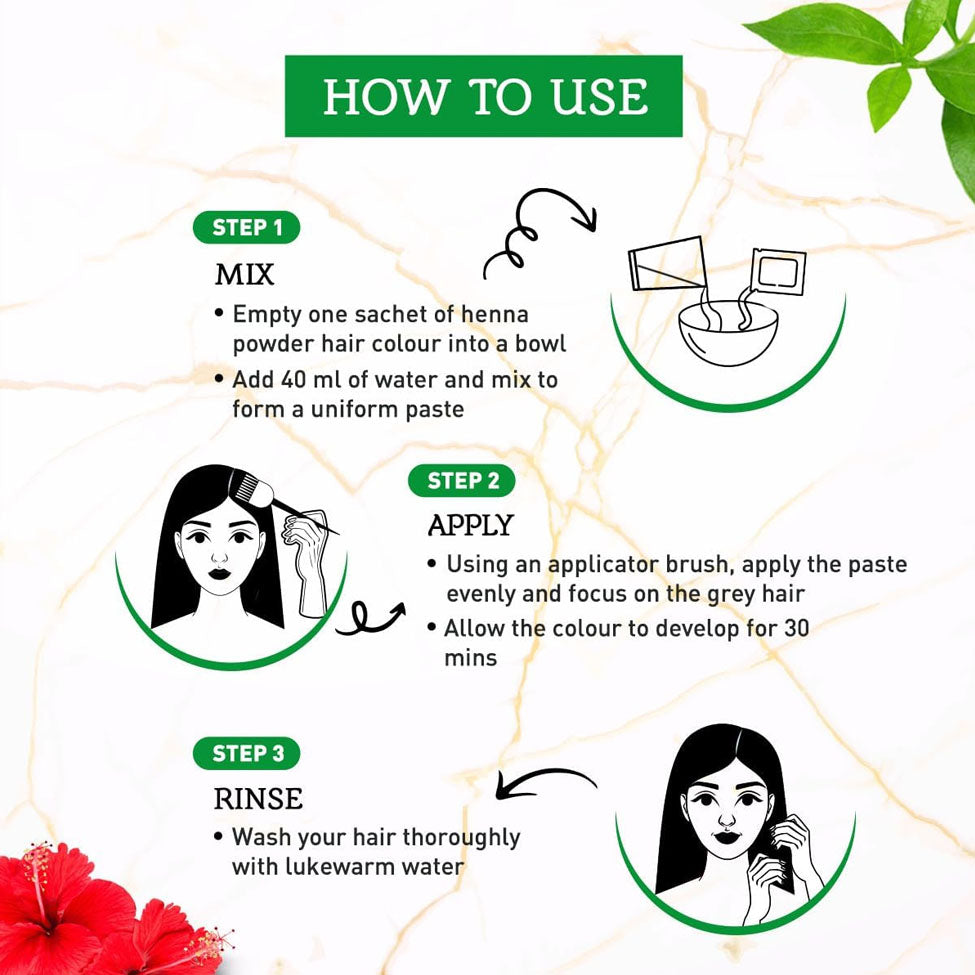 HOW TO USE

STEP 1

MIX

• Empty one sachet of henna powder hair colour into a bowl
• Add 40 ml of water and mix to form a uniform paste

STEP 2

APPLY

• Using an applicator brush, apply the paste evenly and focus on the grey hair
• Allow the colour to develop for 30 mins

STEP 3

RINSE

• Wash your hair thoroughly with lukewarm water