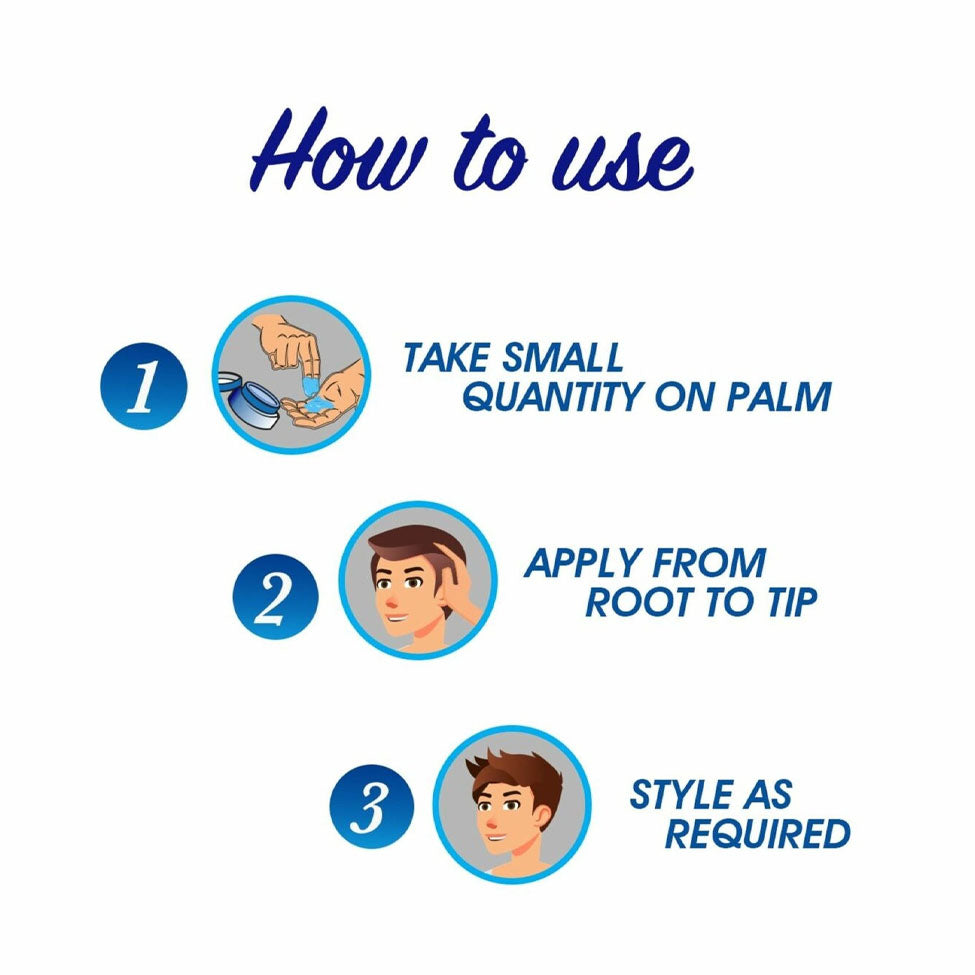 How to use

1 TAKE SMALL QUANTITY ON PALM

2 APPLY FROM ROOT TO TIP

3 STYLE AS REQUIRED