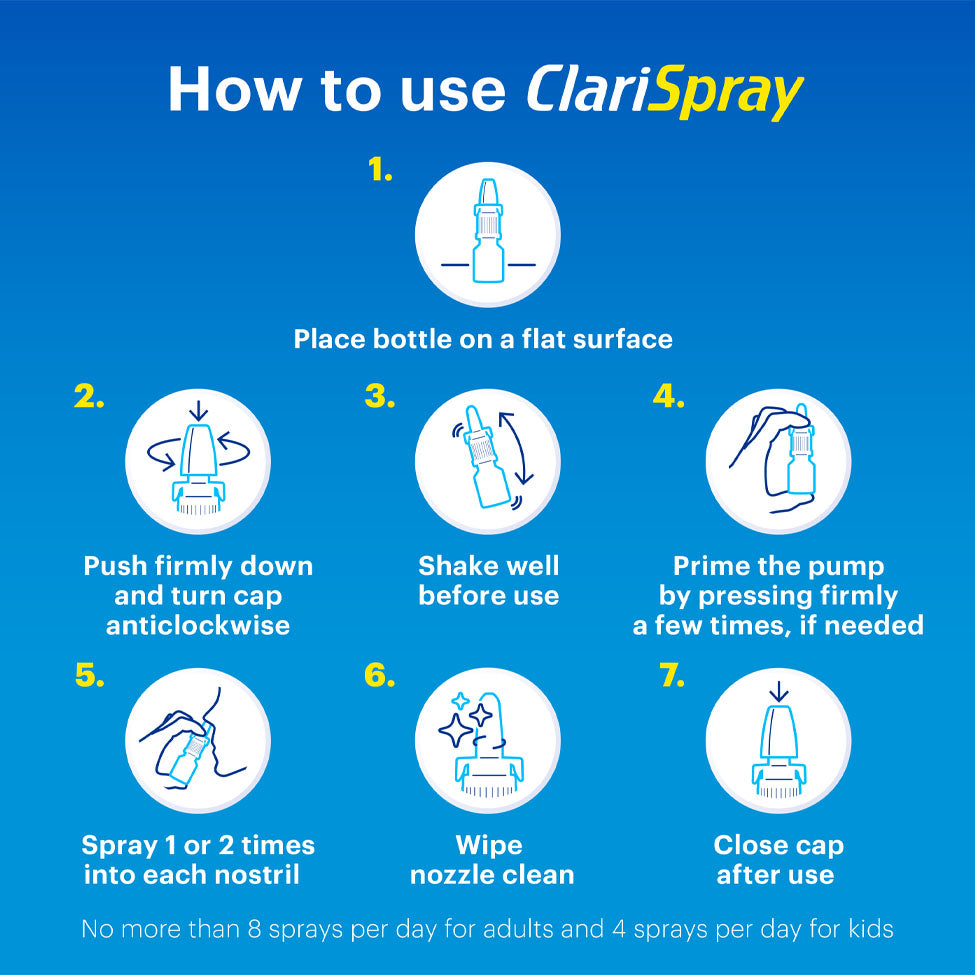 How to use ClariSpray

1.

Place bottle on a flat surface

2.

Push firmly down and turn cap anticlockwise

3.

Shake well before use

4.

Prime the pump by pressing firmly a few times, if needed

5.

Spray 1 or 2 times into each nostril

6.

Wipe nozzle clean

7.

Close cap after use

No more than 8 sprays per day for adults and 4 sprays per day for kids