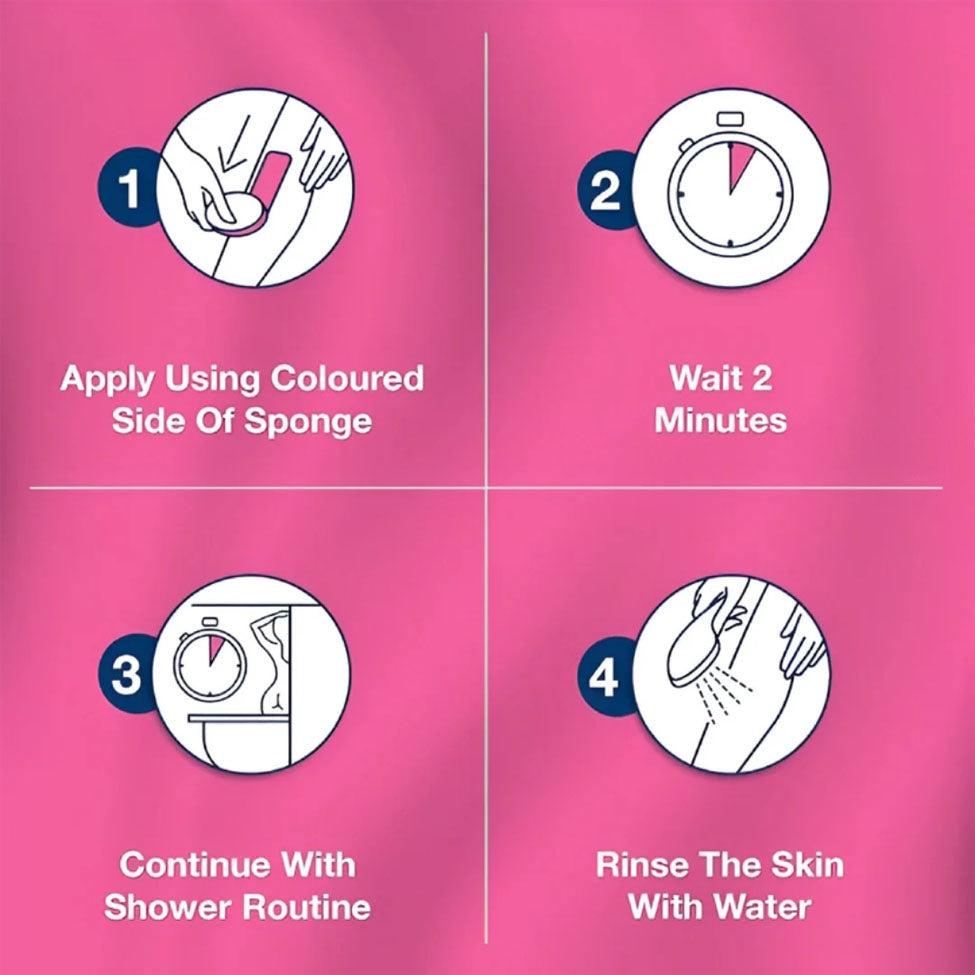 1

Apply Using Coloured Side Of Sponge

2

Wait 2 Minutes

3

Continue With Shower Routine

4

Rinse The Skin With Water