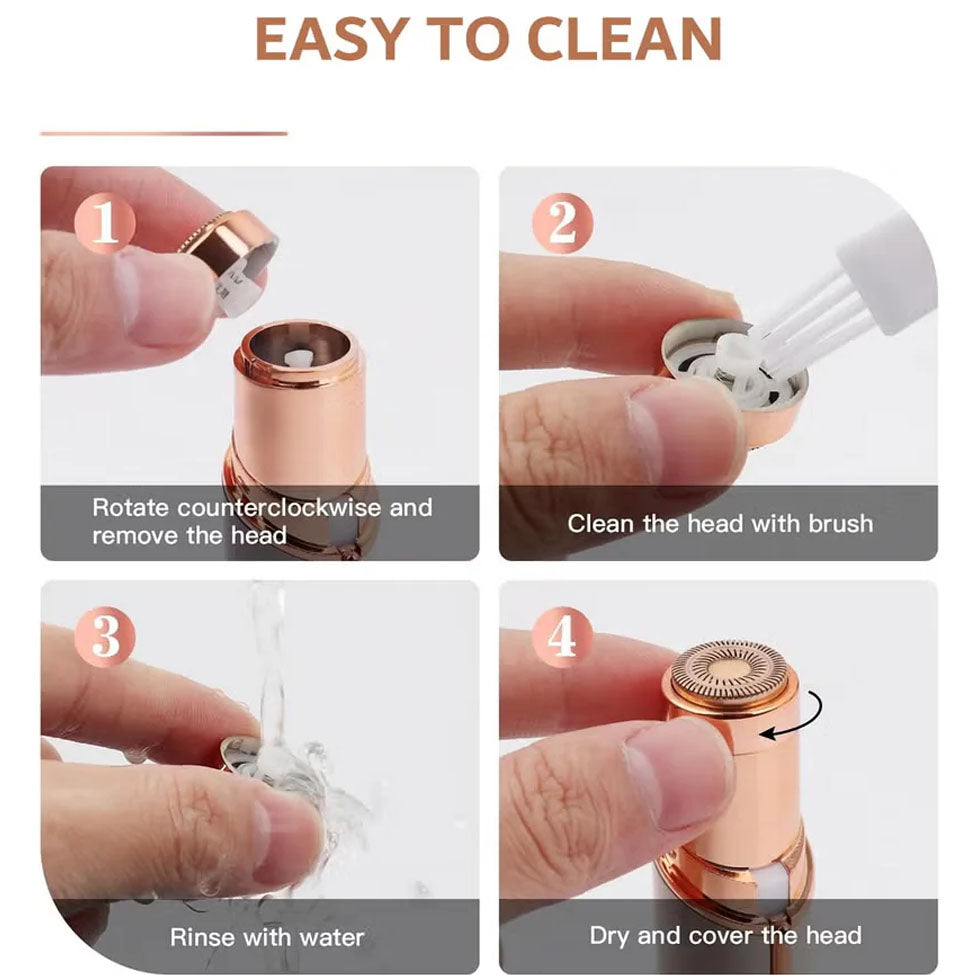 EASY TO CLEAN

1
Rotate counterclockwise and remove the head

2
Clean the head with brush

3
Rinse with water

4
Dry and cover the head