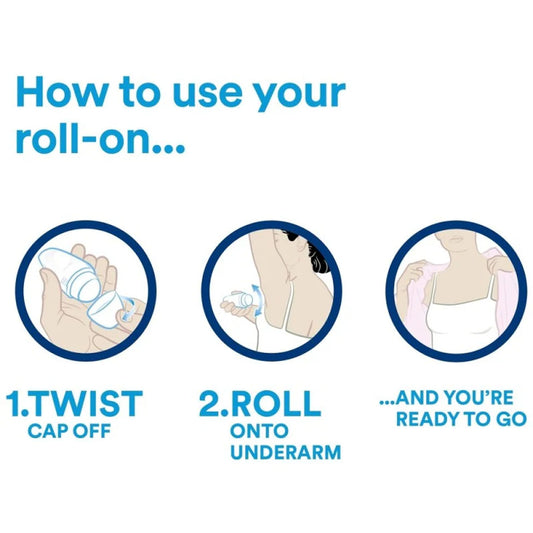 How to use your roll-on...

1.TWIST
CAP OFF

2.ROLL
ONTO
UNDERARM

...AND YOU'RE
READY TO GO