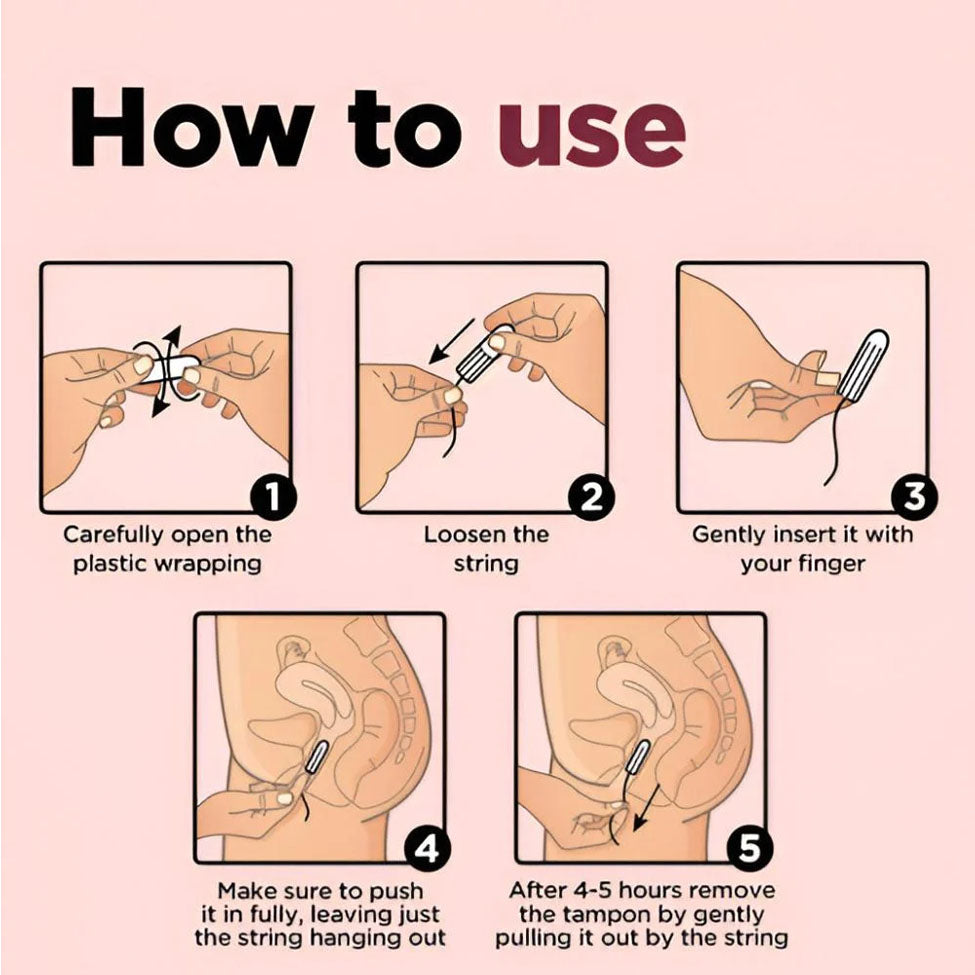 How to use

1
Carefully open the plastic wrapping

2
Loosen the string

3
Gently insert it with your finger

4
Make sure to push it in fully, leaving just the string hanging out

5
After 4-5 hours remove the tampon by gently pulling it out by the string