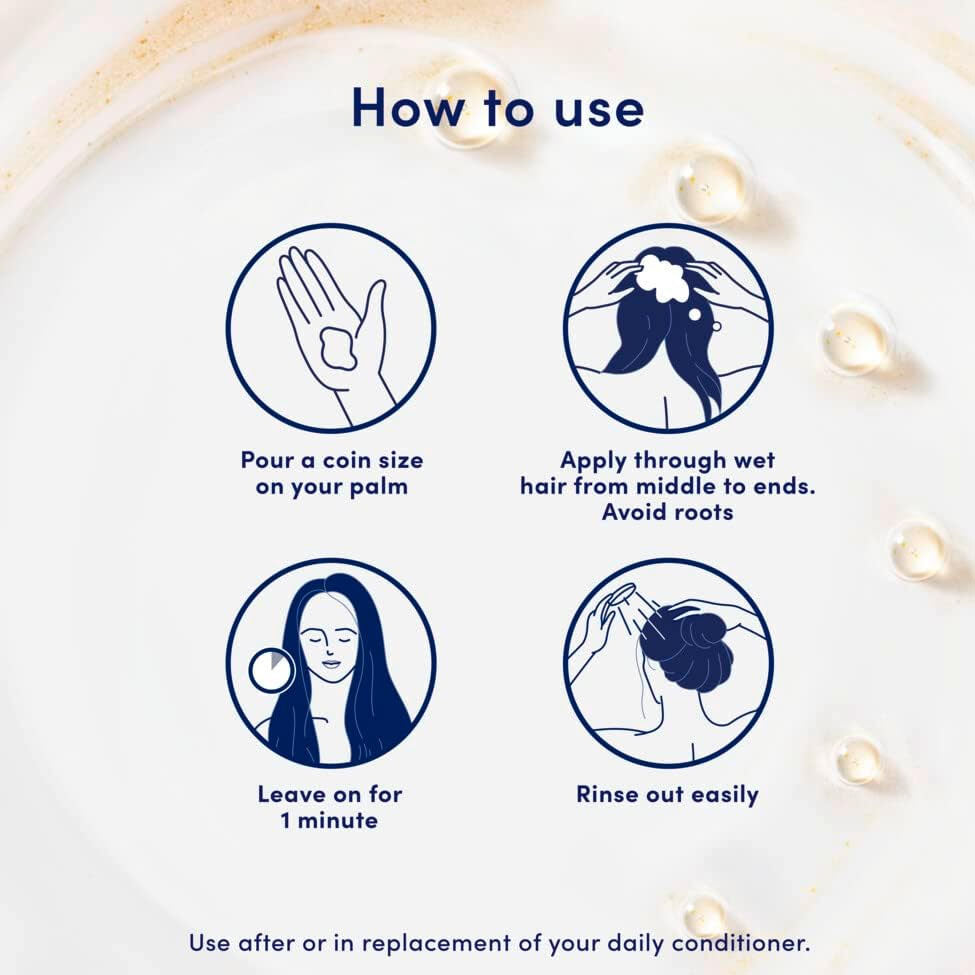 How to use

Pour a coin size on your palm

Apply through wet hair from middle to ends. Avoid roots

Leave on for 1 minute

Rinse out easily

Use after or in replacement of your daily conditioner.