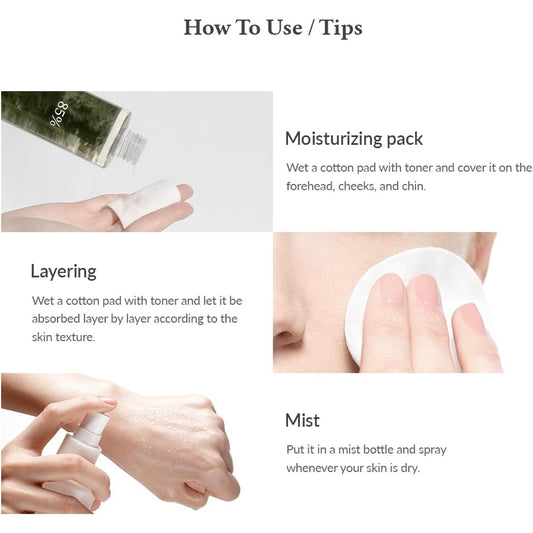 How To Use / Tips

85%

Moisturizing pack

Wet a cotton pad with toner and cover it on the forehead, cheeks, and chin.

Layering

Wet a cotton pad with toner and let it be absorbed layer by layer according to the skin texture.

Mist

Put it in a mist bottle and spray whenever your skin is dry.