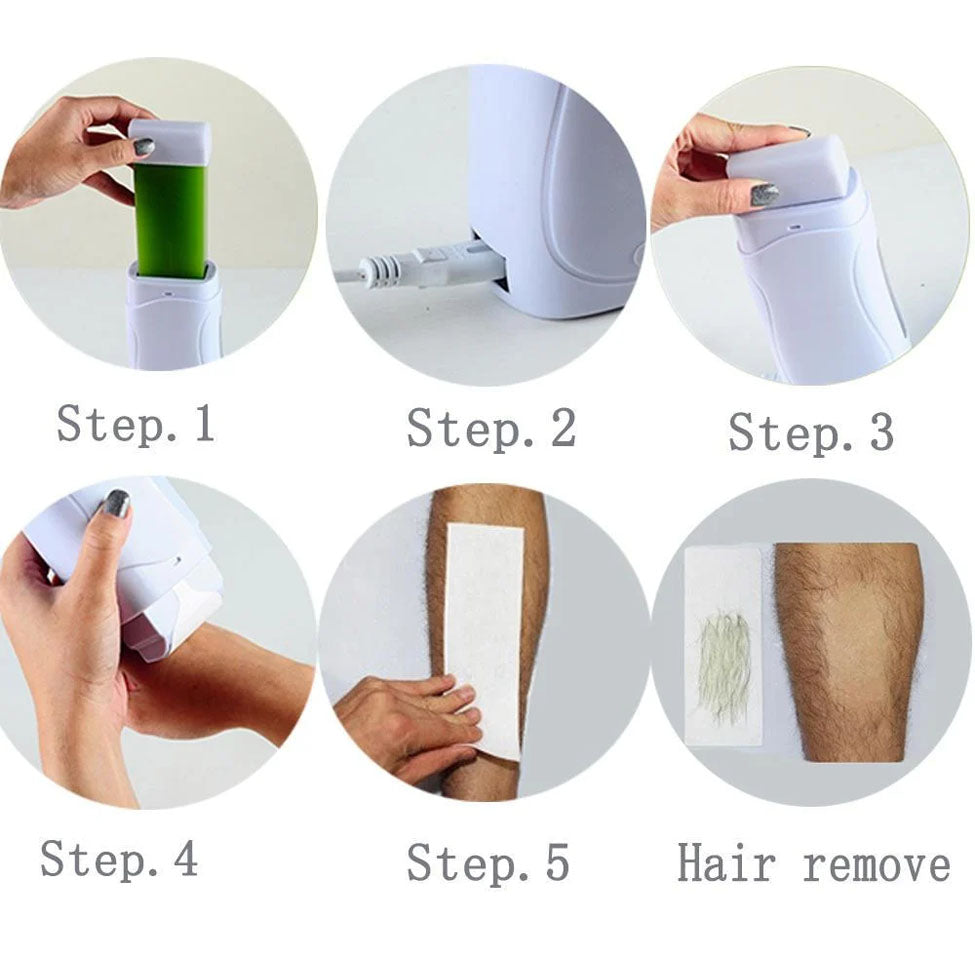 Step. 1

Step. 2

Step. 3

Step. 4

Step. 5

Hair remove