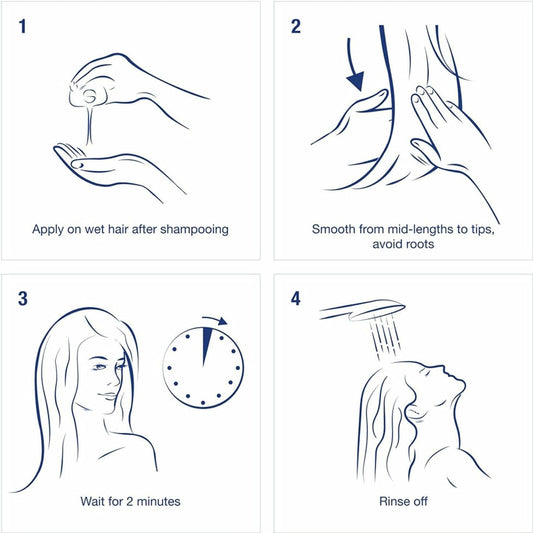 1

Apply on wet hair after shampooing

2

Smooth from mid-lengths to tips, avoid roots

3

Wait for 2 minutes

4

Rinse off