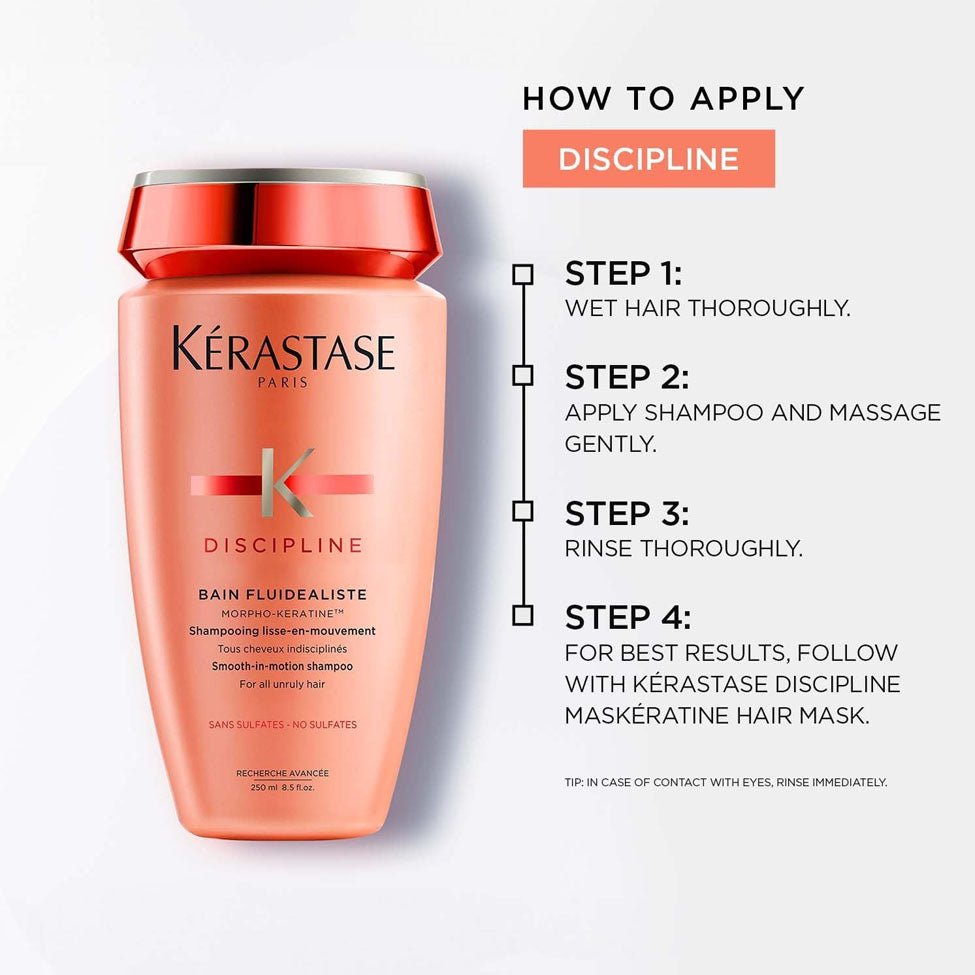 KÉRASTASE
PARIS

K

DISCIPLINE

BAIN FLUIDEALISTE
MORPHO-KERATINE™
Shampooing lisse-en-mouvement
Tous cheveux indisciplinés
Smooth-in-motion shampoo
For all unruly hair

SANS SULFATES - NO SULFATES

RECHERCHE AVANCÉE
250 ml 8.5 fl.oz.

HOW TO APPLY

DISCIPLINE

STEP 1:
WET HAIR THOROUGHLY.

STEP 2:
APPLY SHAMPOO AND MASSAGE GENTLY.

STEP 3:
RINSE THOROUGHLY.

STEP 4:
FOR BEST RESULTS, FOLLOW WITH KÉRASTASE DISCIPLINE MASKÉRATINE HAIR MASK.

TIP: IN CASE OF CONTACT WITH EYES, RINSE IMMEDIATELY.