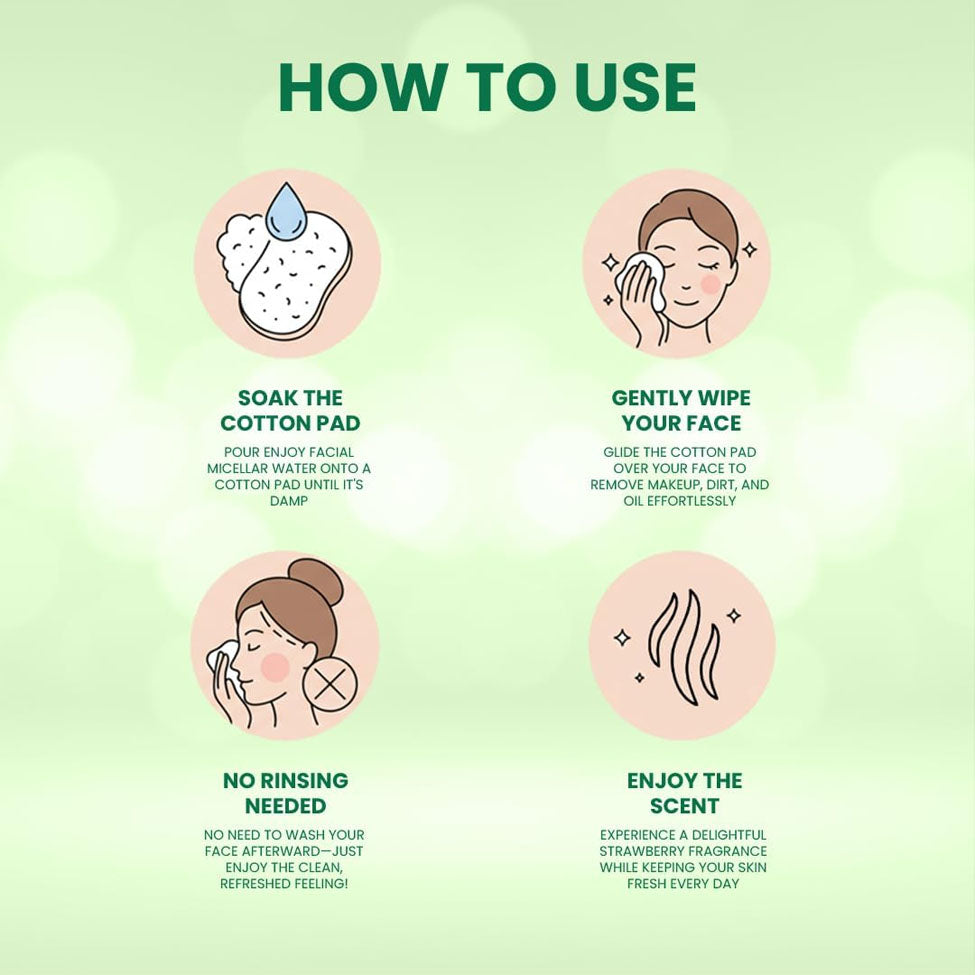 HOW TO USE

SOAK THE COTTON PAD

POUR ENJOY FACIAL MICELLAR WATER ONTO A COTTON PAD UNTIL IT'S DAMP

GENTLY WIPE YOUR FACE

GLIDE THE COTTON PAD OVER YOUR FACE TO REMOVE MAKEUP, DIRT, AND OIL EFFORTLESSLY

NO RINSING NEEDED

NO NEED TO WASH YOUR FACE AFTERWARD—JUST ENJOY THE CLEAN, REFRESHED FEELING!

ENJOY THE SCENT

EXPERIENCE A DELIGHTFUL STRAWBERRY FRAGRANCE WHILE KEEPING YOUR SKIN FRESH EVERY DAY