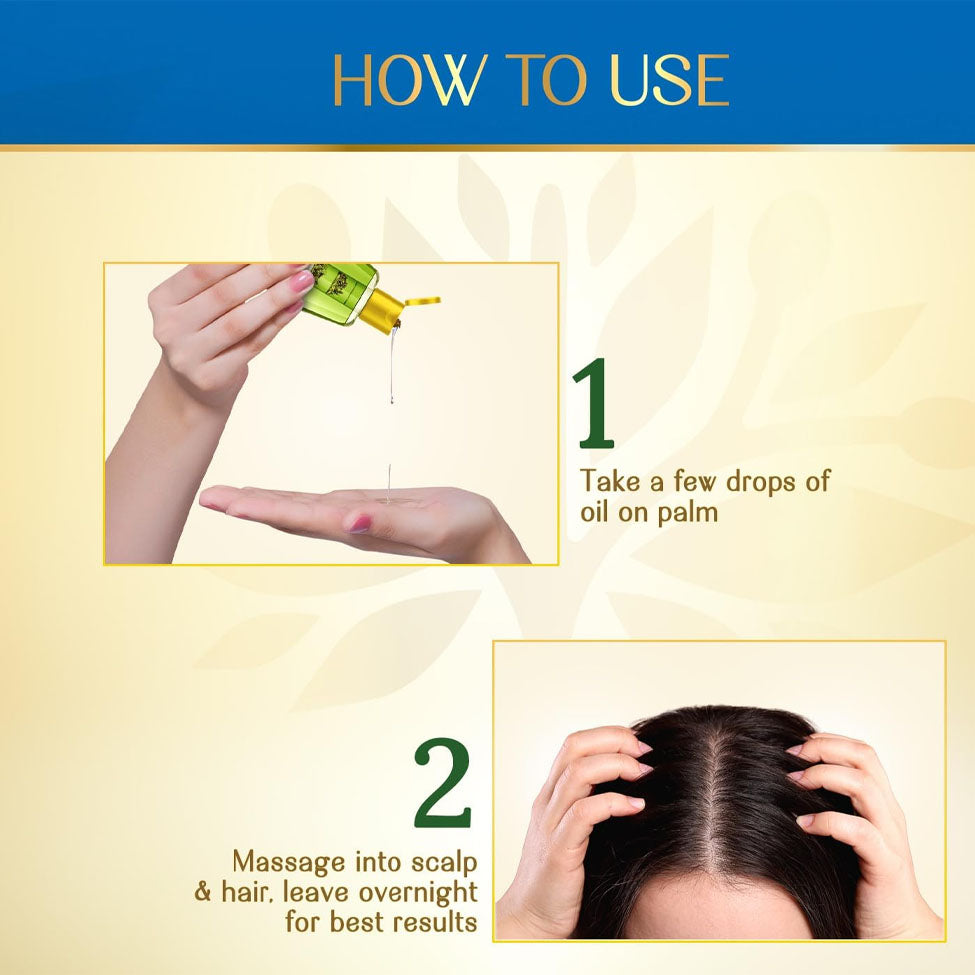 HOW TO USE

1
Take a few drops of oil on palm

2
Massage into scalp & hair, leave overnight for best results