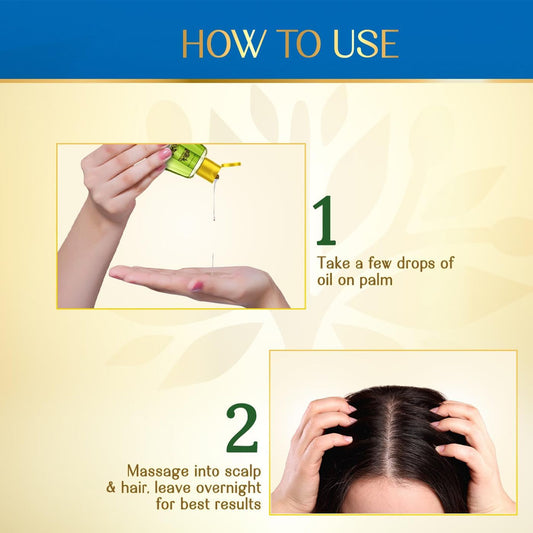 HOW TO USE

1

Take a few drops of oil on palm

2

Massage into scalp & hair, leave overnight for best results