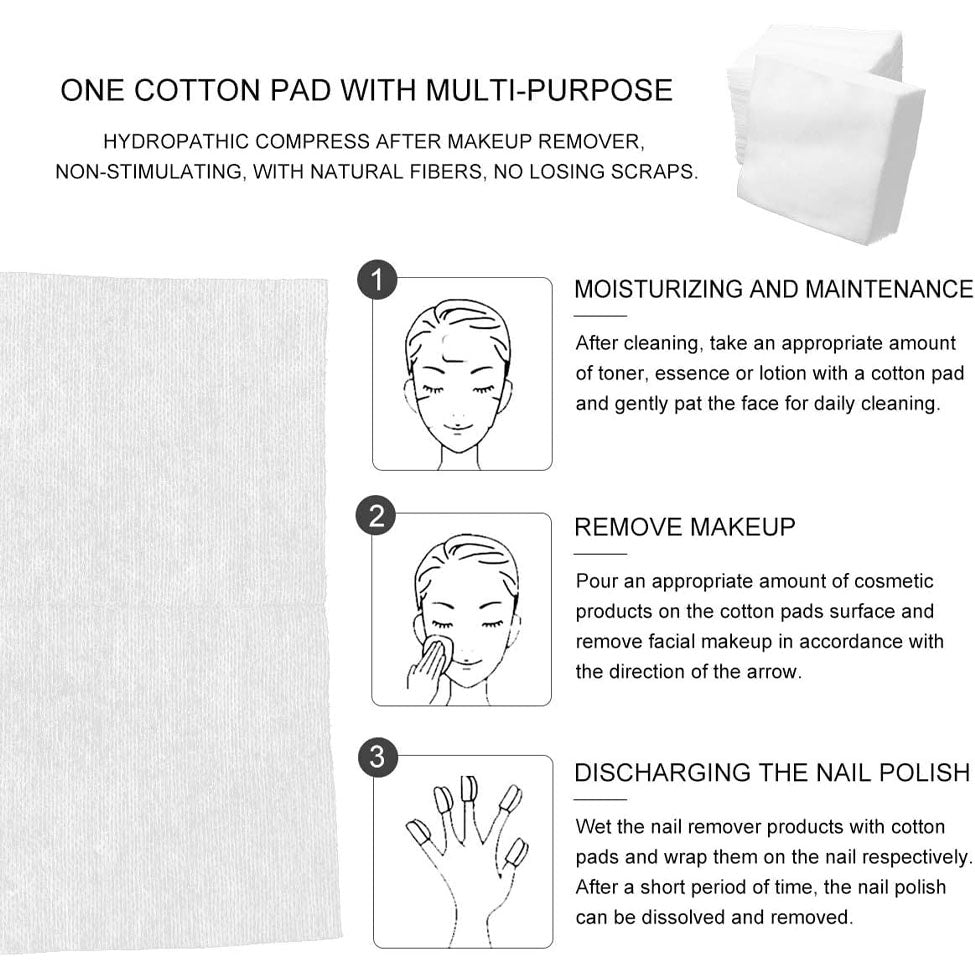 ONE COTTON PAD WITH MULTI-PURPOSE

HYDROPATHIC COMPRESS AFTER MAKEUP REMOVER, NON-STIMULATING, WITH NATURAL FIBERS, NO LOSING SCRAPS.

1

MOISTURIZING AND MAINTENANCE

After cleaning, take an appropriate amount of toner, essence or lotion with a cotton pad and gently pat the face for daily cleaning.

2

REMOVE MAKEUP

Pour an appropriate amount of cosmetic products on the cotton pads surface and remove facial makeup in accordance with the direction of the arrow.

3

DISCHARGING THE NAIL POLISH

Wet the nail remover products with cotton pads and wrap them on the nail respectively. After a short period of time, the nail polish can be dissolved and removed.