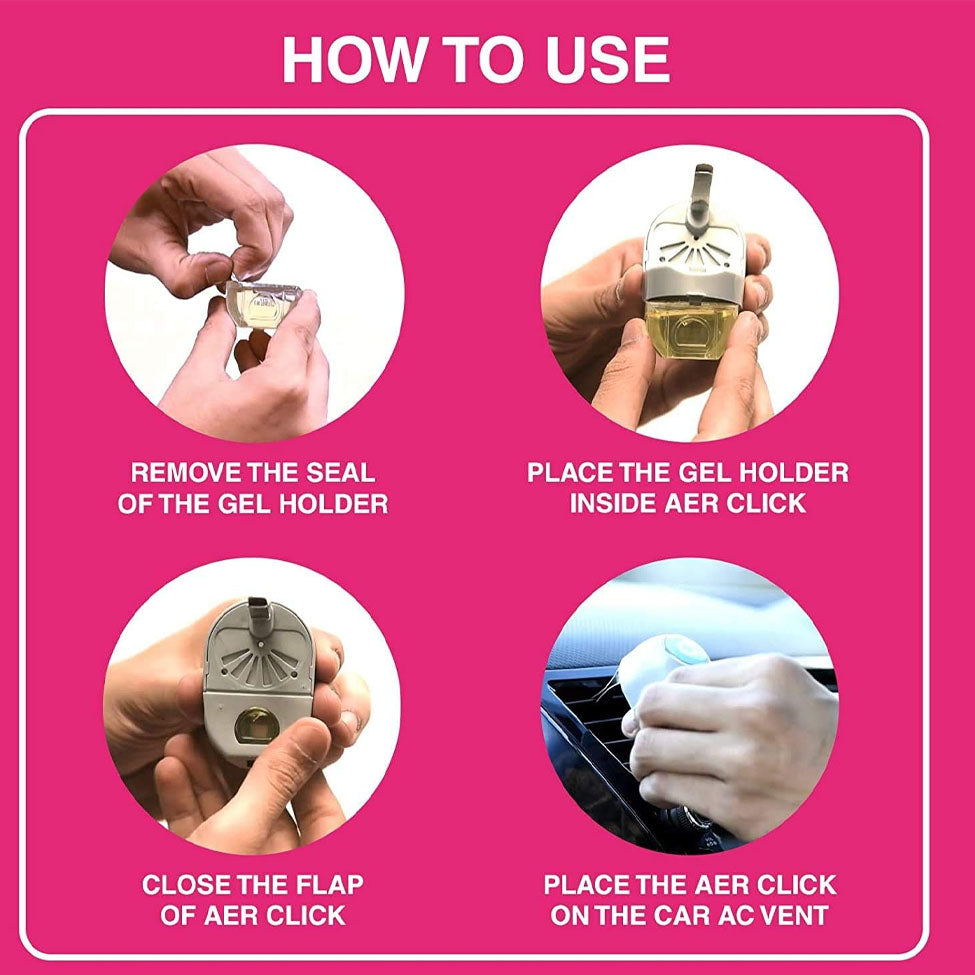 HOW TO USE

REMOVE THE SEAL OF THE GEL HOLDER

PLACE THE GEL HOLDER INSIDE AER CLICK

CLOSE THE FLAP OF AER CLICK

PLACE THE AER CLICK ON THE CAR AC VENT