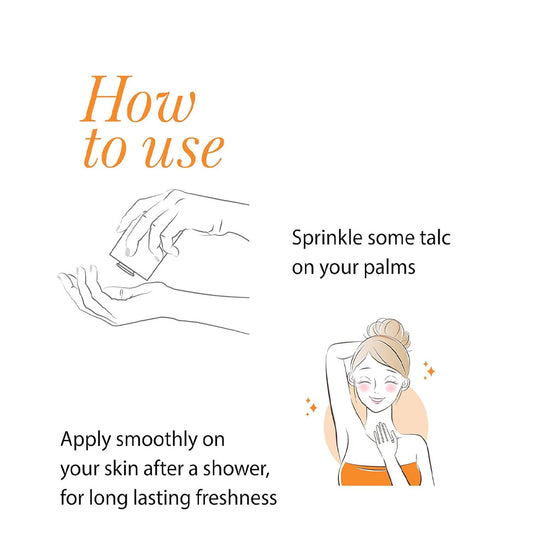 How to use

Sprinkle some talc on your palms

Apply smoothly on your skin after a shower, for long lasting freshness