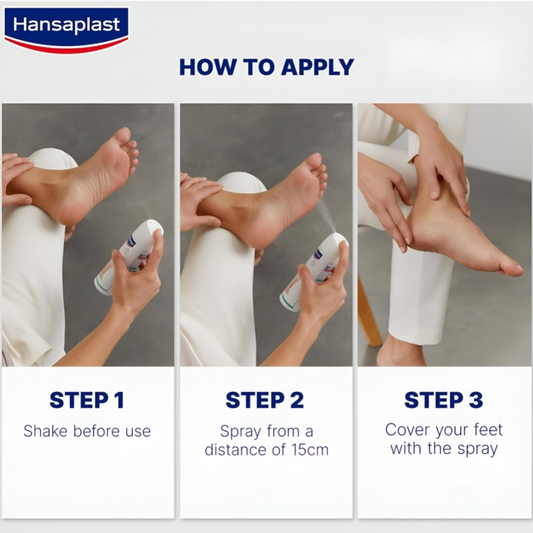 Hansaplast

HOW TO APPLY

STEP 1
Shake before use

STEP 2
Spray from a distance of 15cm

STEP 3
Cover your feet with the spray