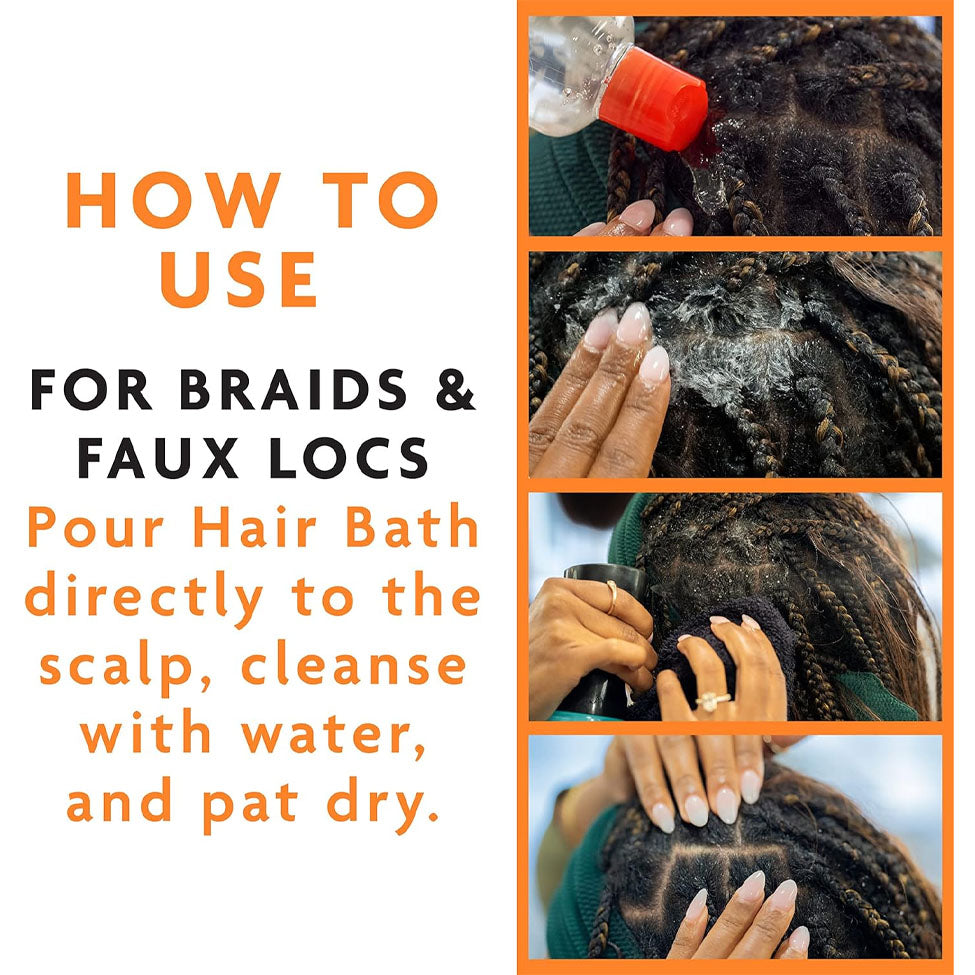 HOW TO USE

FOR BRAIDS & FAUX LOCS

Pour Hair Bath directly to the scalp, cleanse with water, and pat dry.