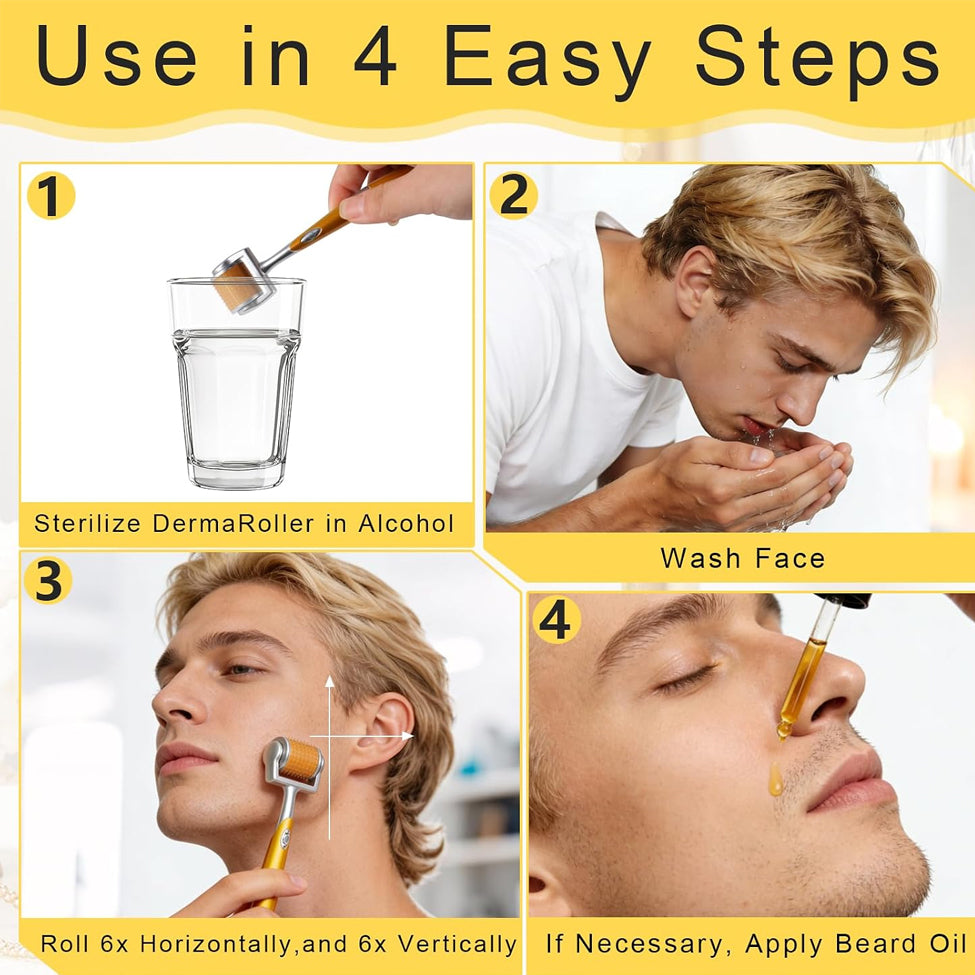 Use in 4 Easy Steps

1

Sterilize DermaRoller in Alcohol

2

Wash Face

3

Roll 6x Horizontally,and 6x Vertically

4

If Necessary, Apply Beard Oil