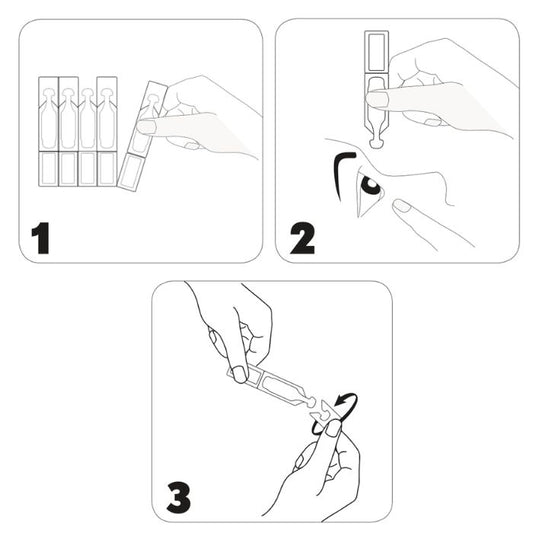 1

2

3